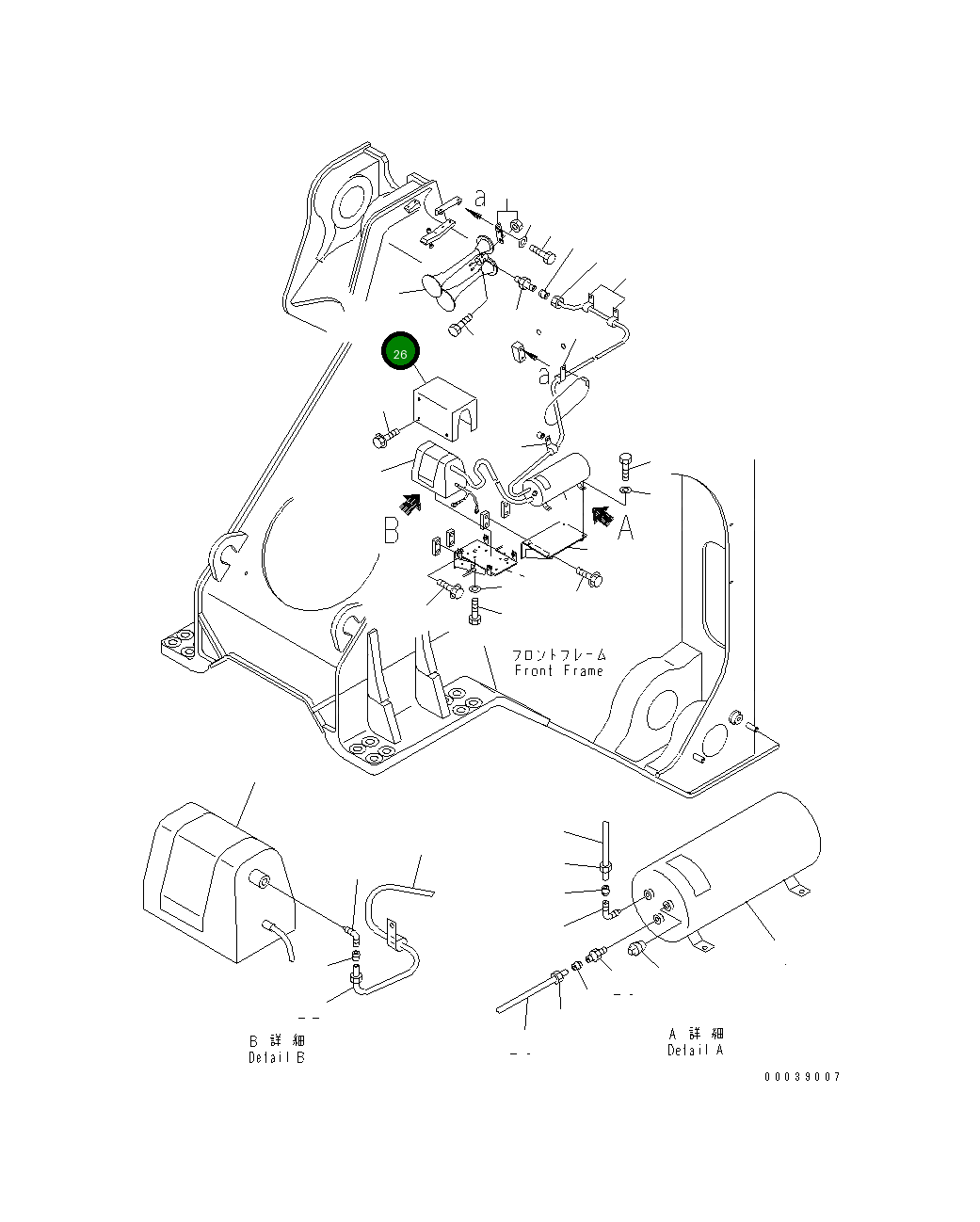 a
26
a
B
A
フロントフレーム
Front Frame
B 詳 細
Detail B
A 詳 細
Detail A
00039007