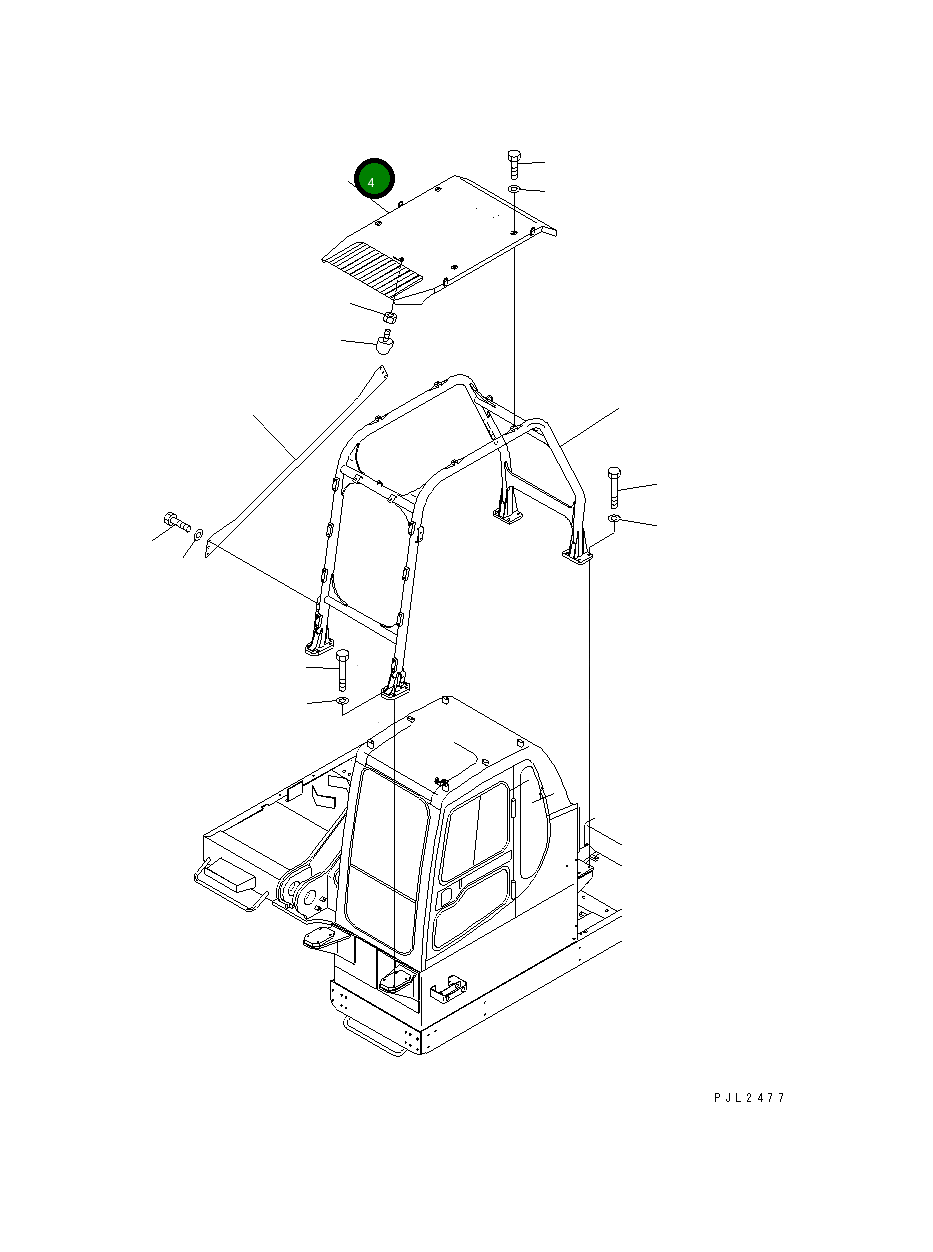 4

PJL2477