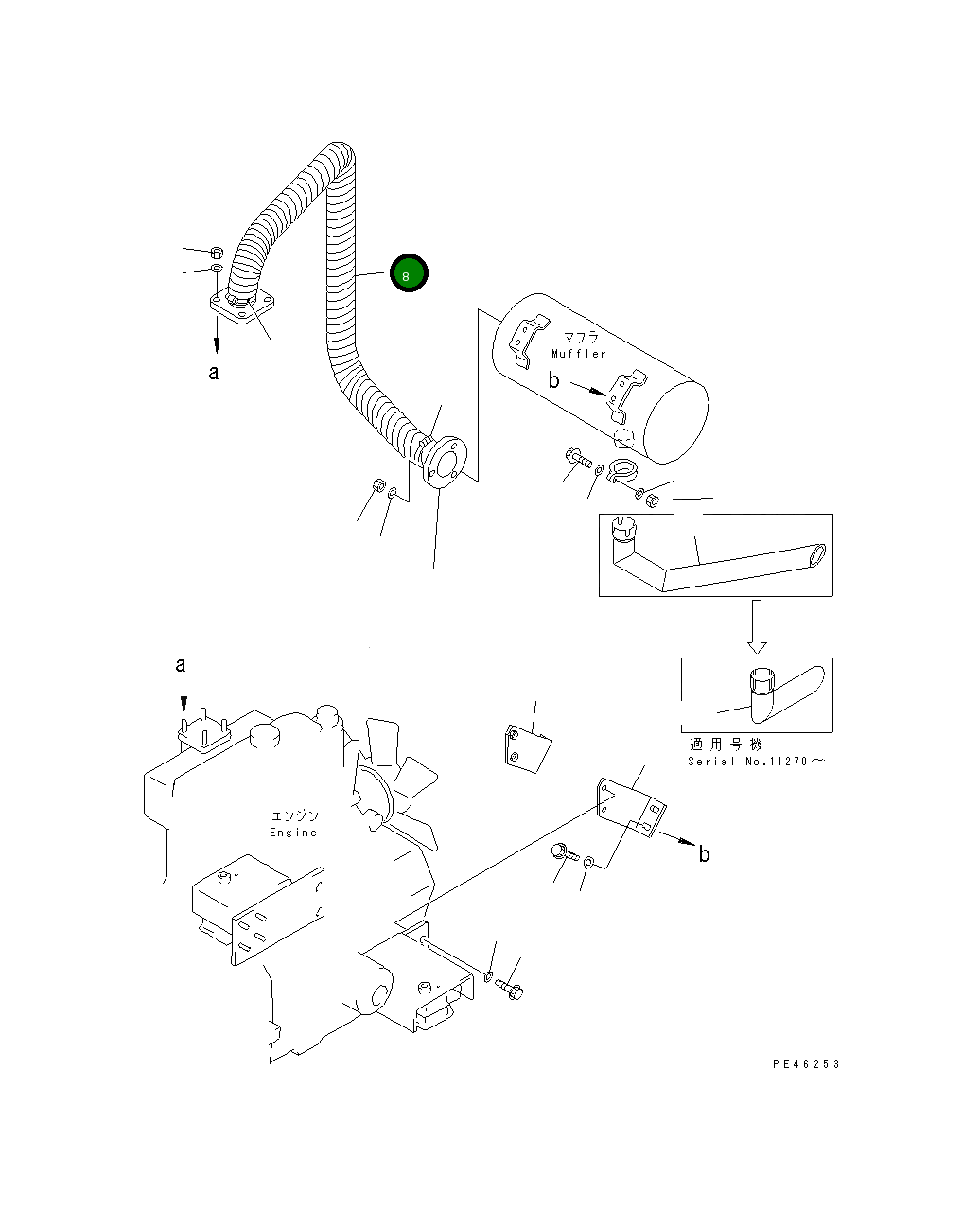 8

a

マフラ
Muffler

b

適用号機
Serial No.11270～

a

エンジン
Engine

b

PE46253