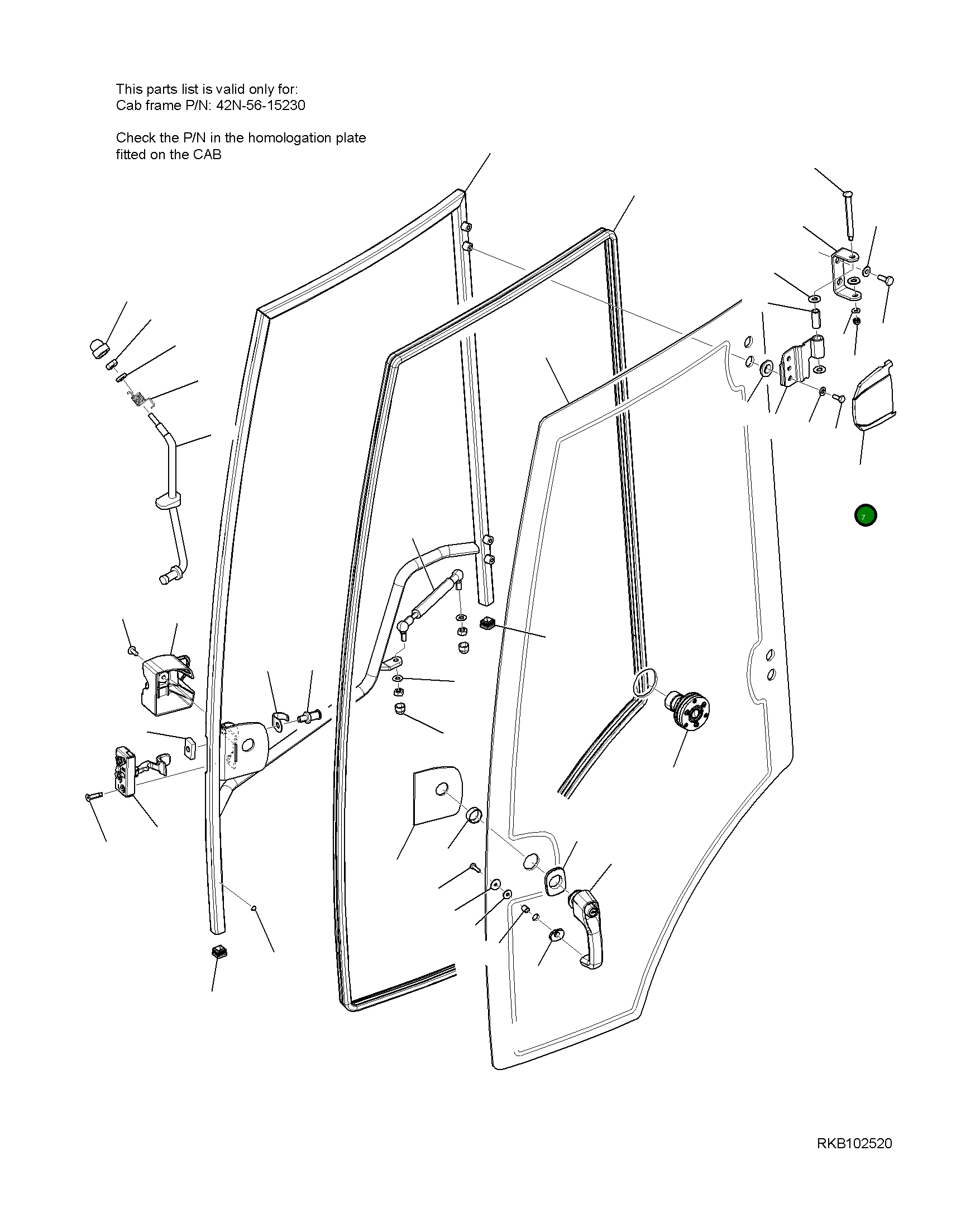 This parts list is valid only for:
Cab frame P/N: 42N-56-15230

Check the P/N in the homologation plate fitted on the CAB

7

RKB102520