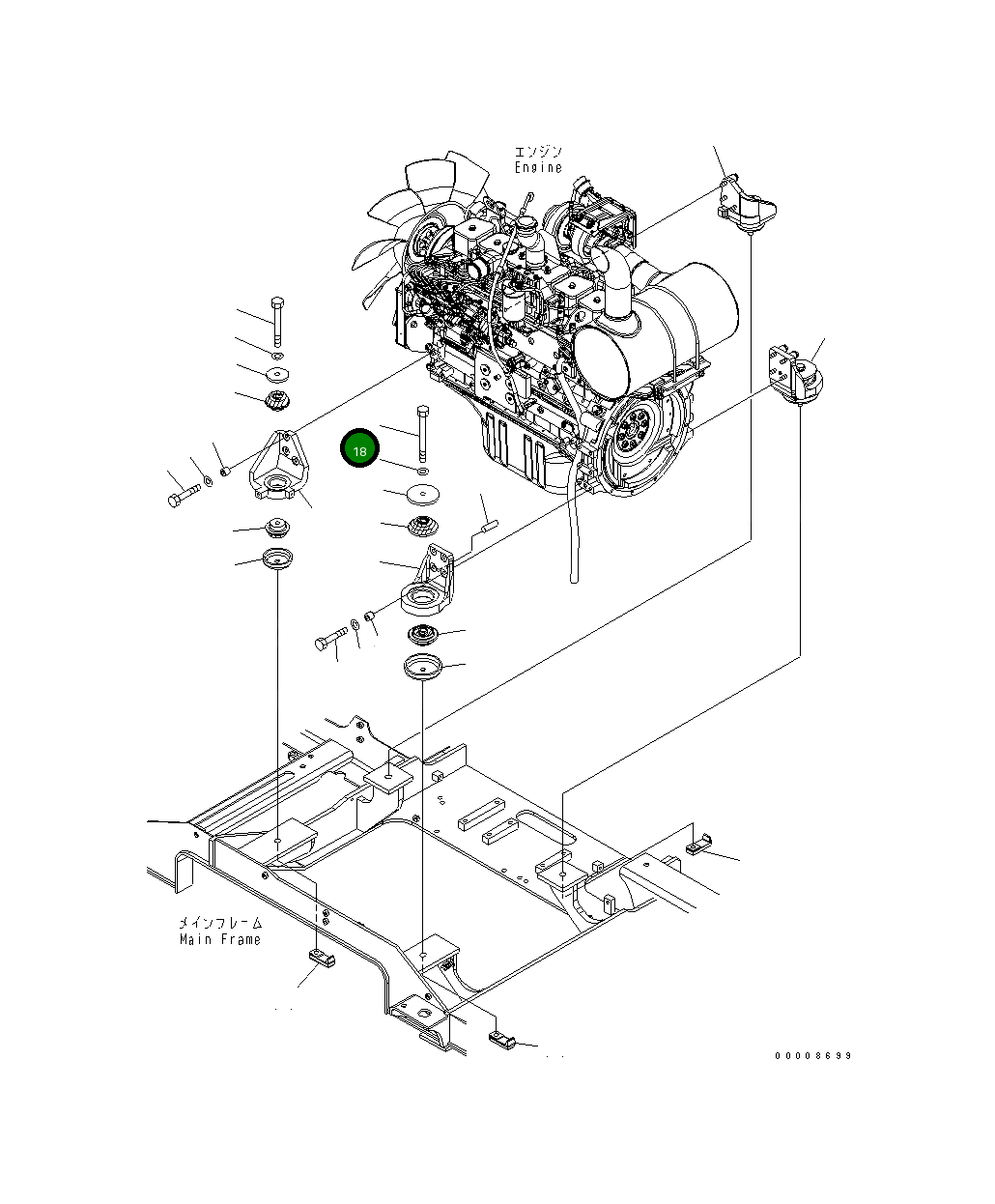 エンジン
Engine

18

メインフレーム
Main Frame

00008699