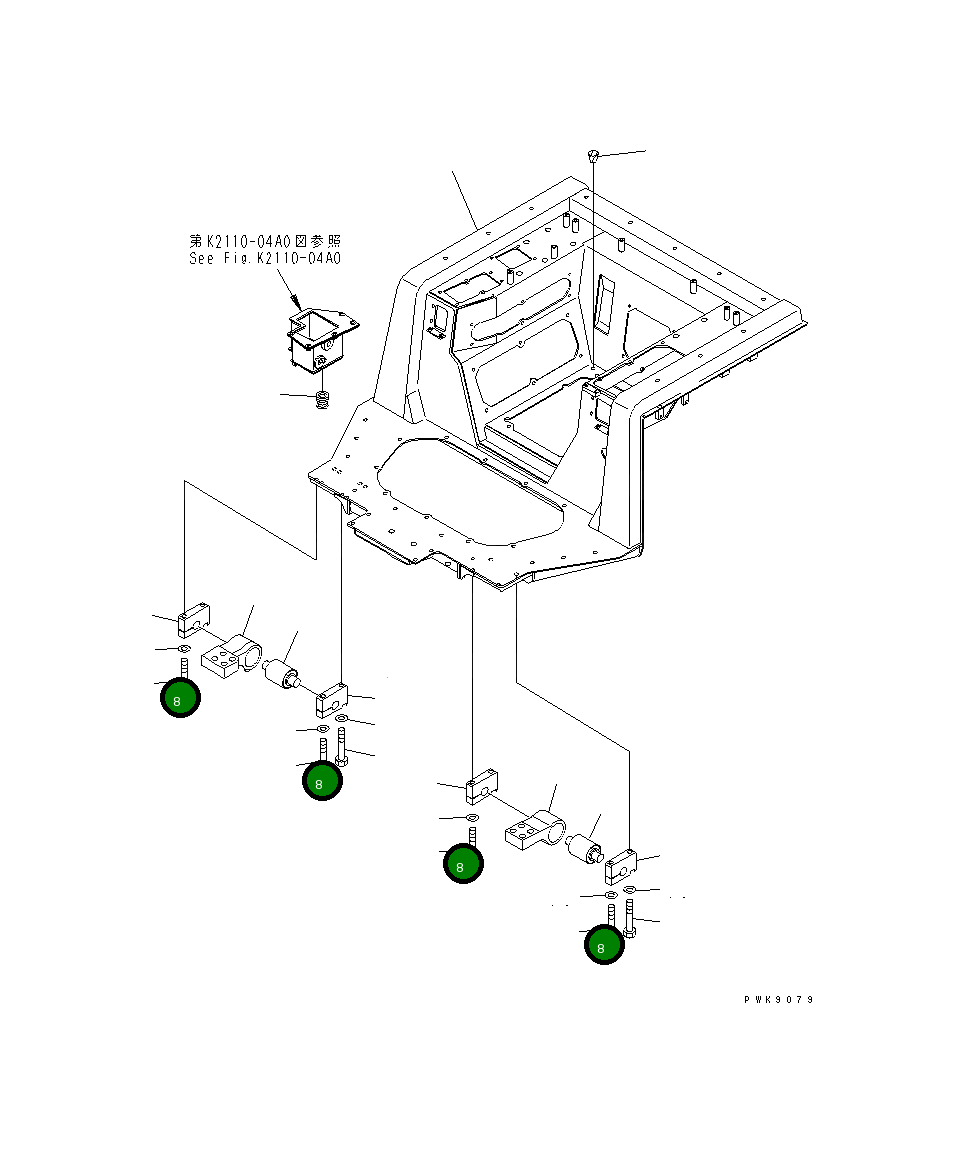 第K2110-04A0図参照
See Fig.K2110-04A0

8

8

8

8

PWK9079