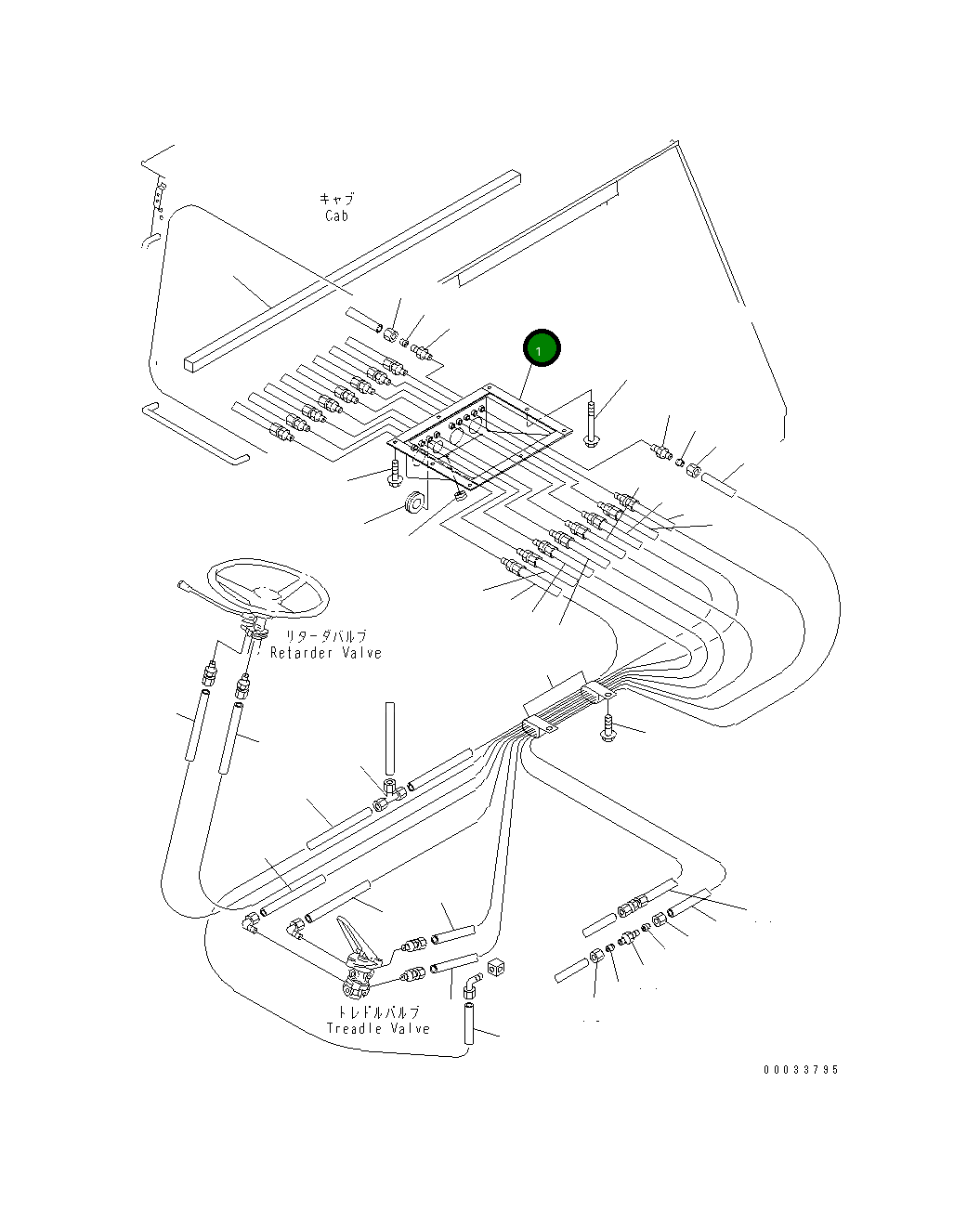 キャブ
Cab

1

リターダバルブ
Retarder Valve

トレドルバルブ
Treadle Valve

00033795