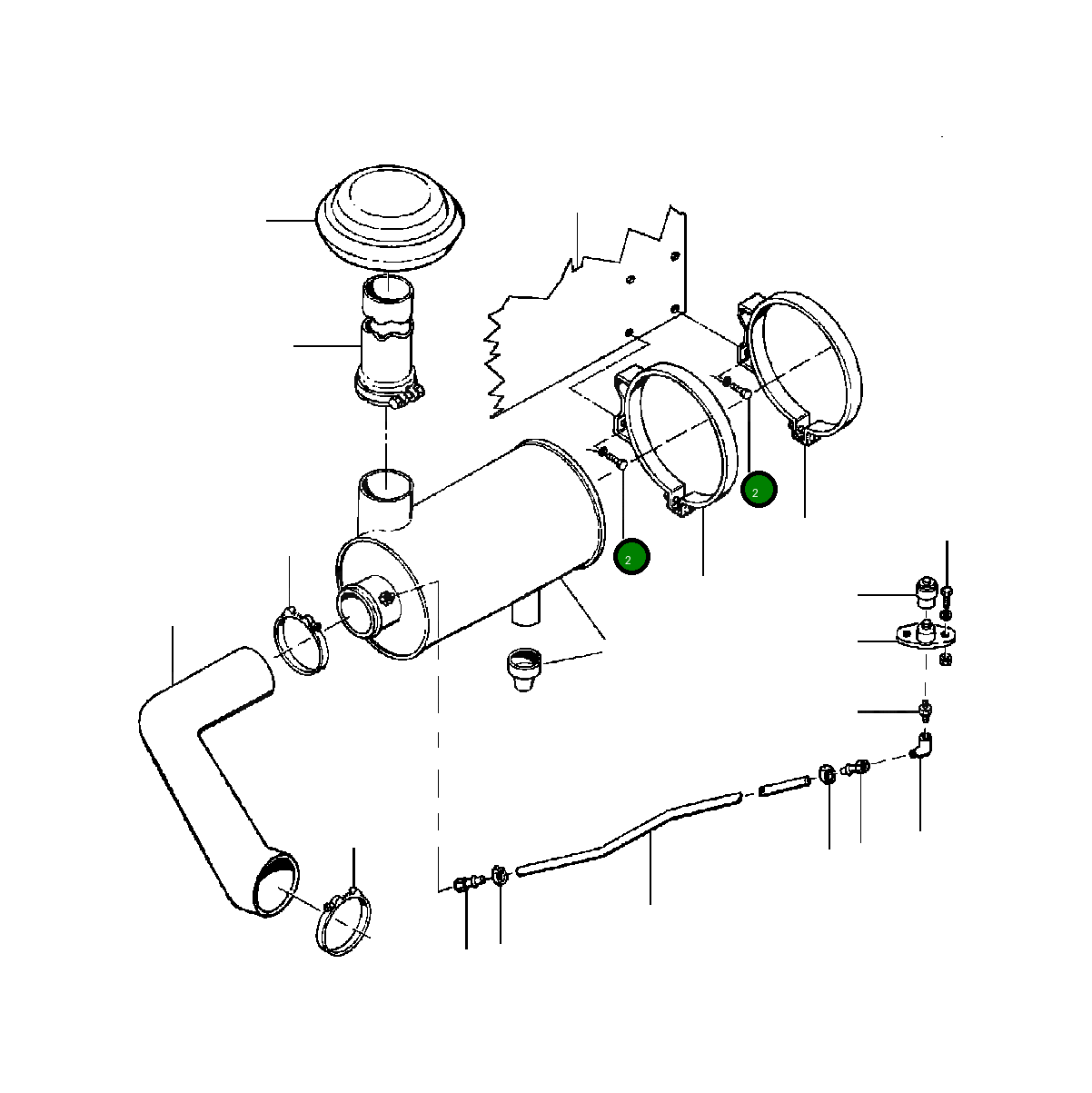 2

2