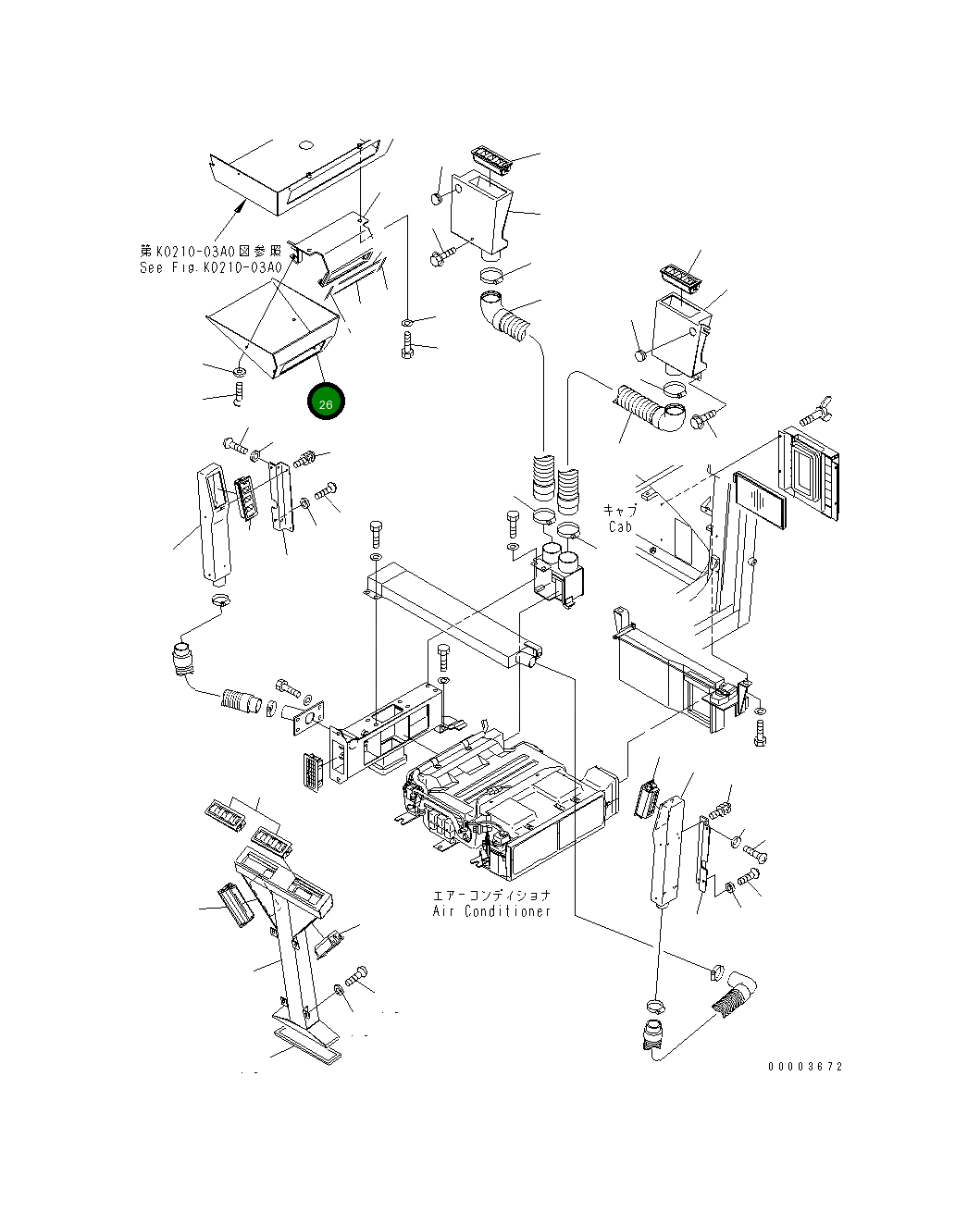 第K0210-03A0図参照
See Fig.K0210-03A0

26

キャブ
Cab

エアーコンディショナ
Air Conditioner

00003672