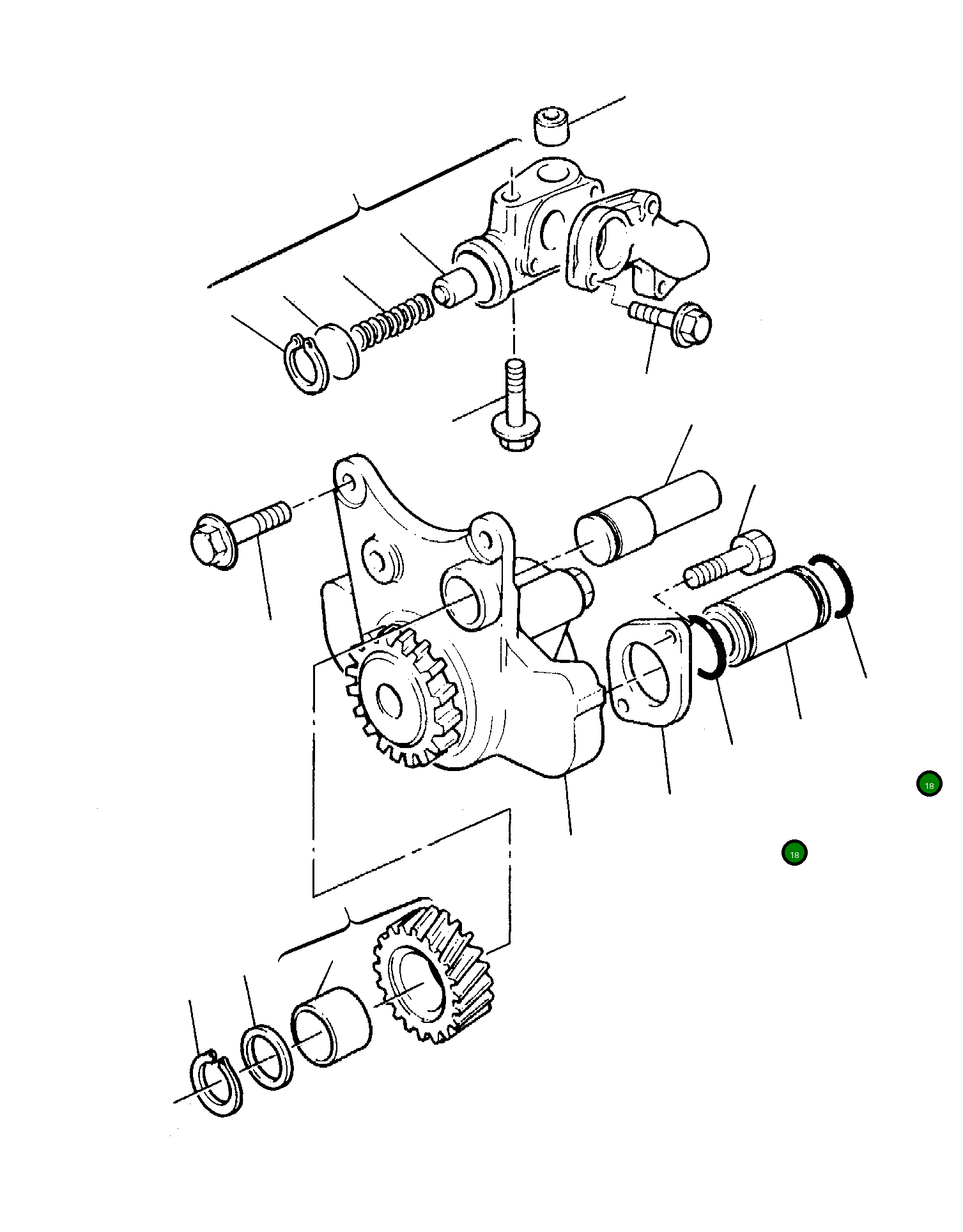 18

18