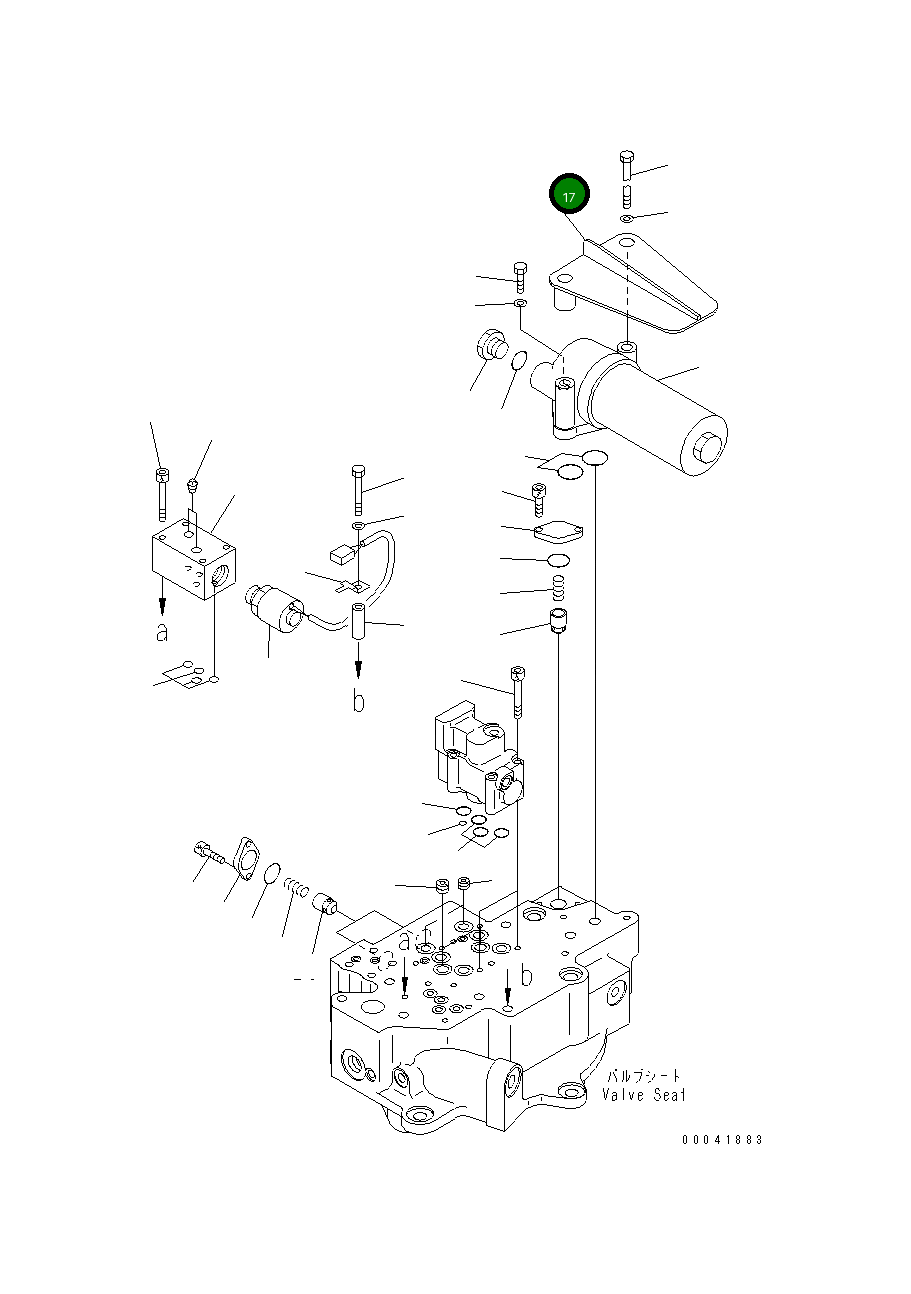 17

a

b

a

b

バルブシート
Valve Seat

00041883