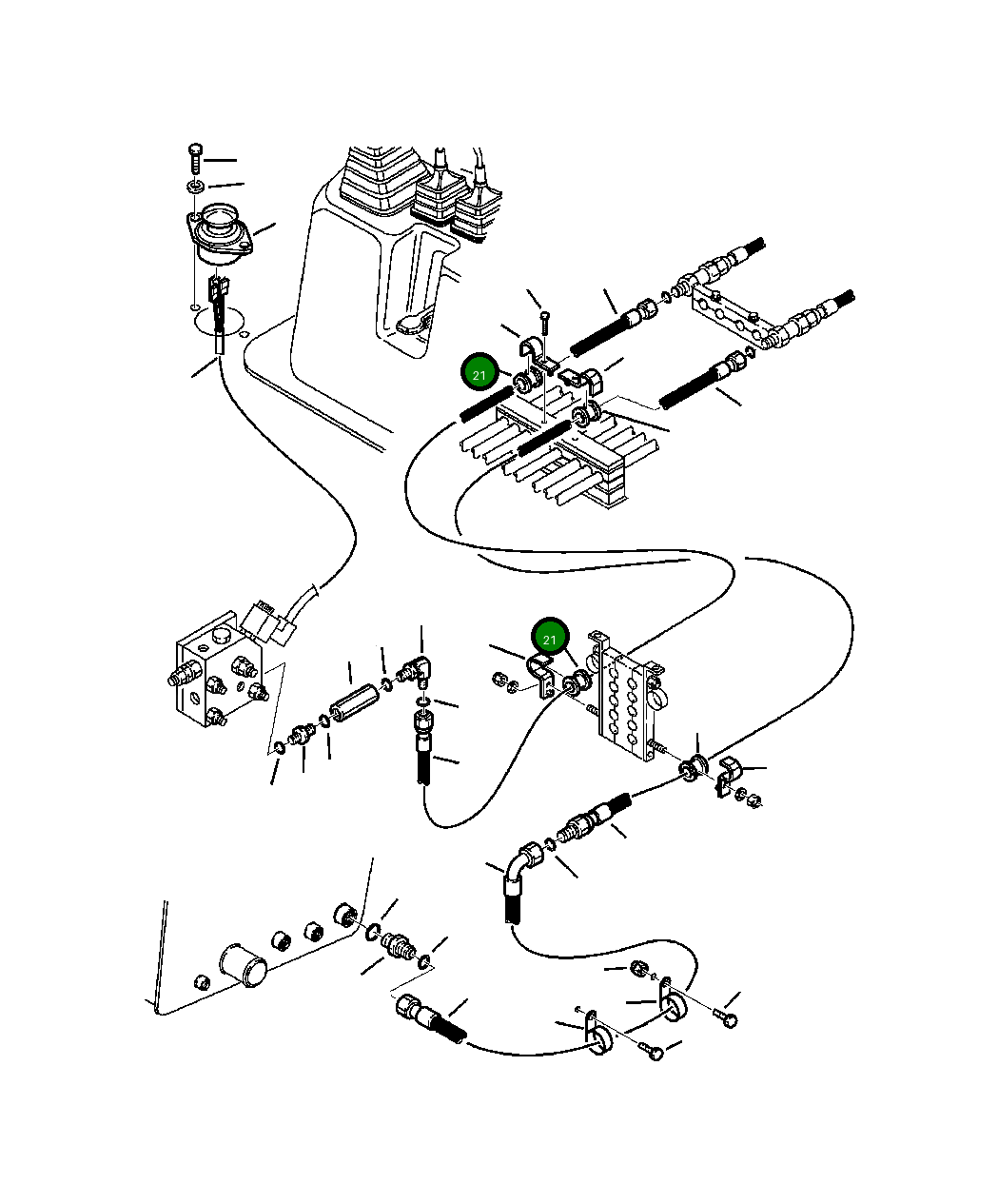 21

21