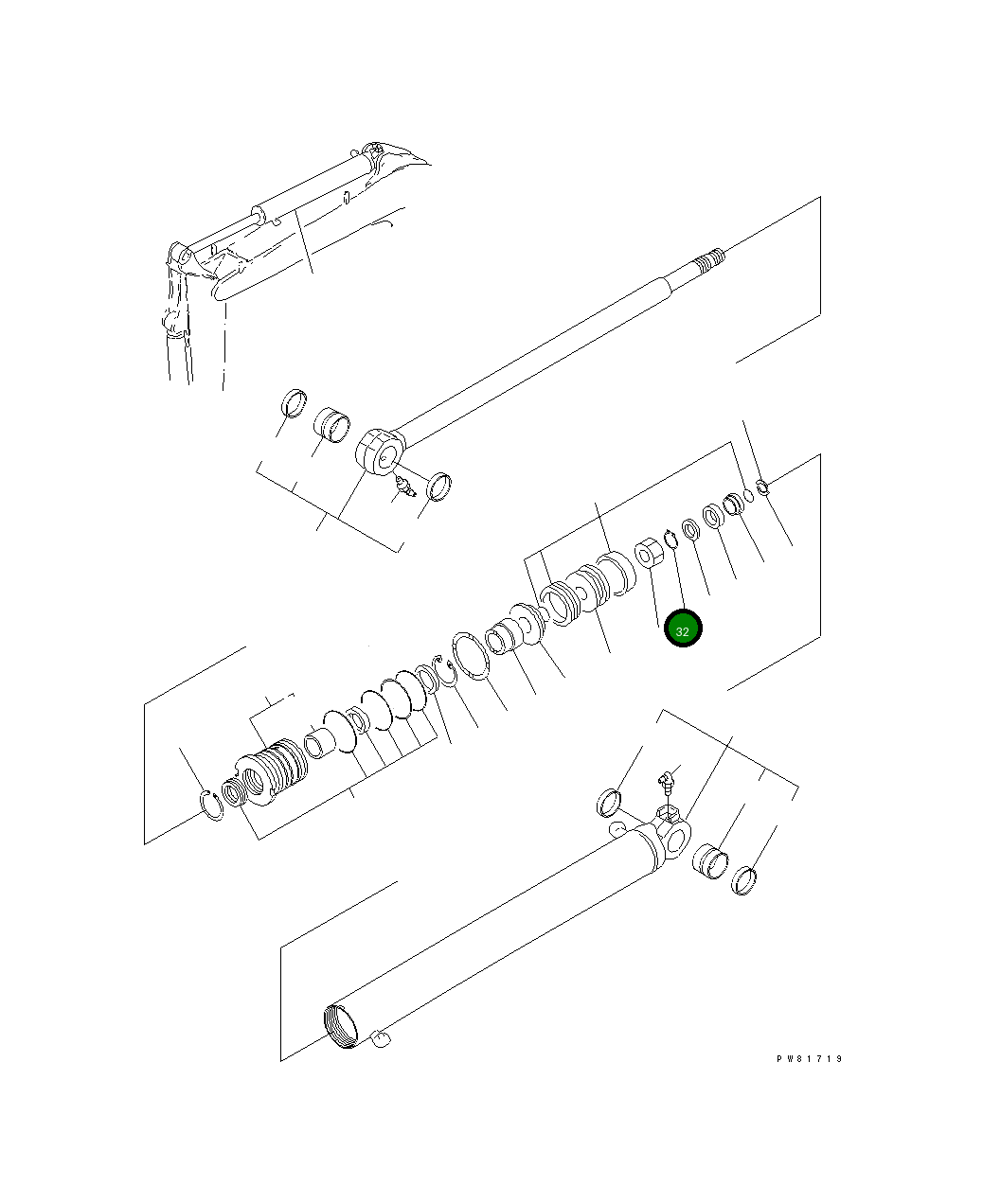 32

PW81719