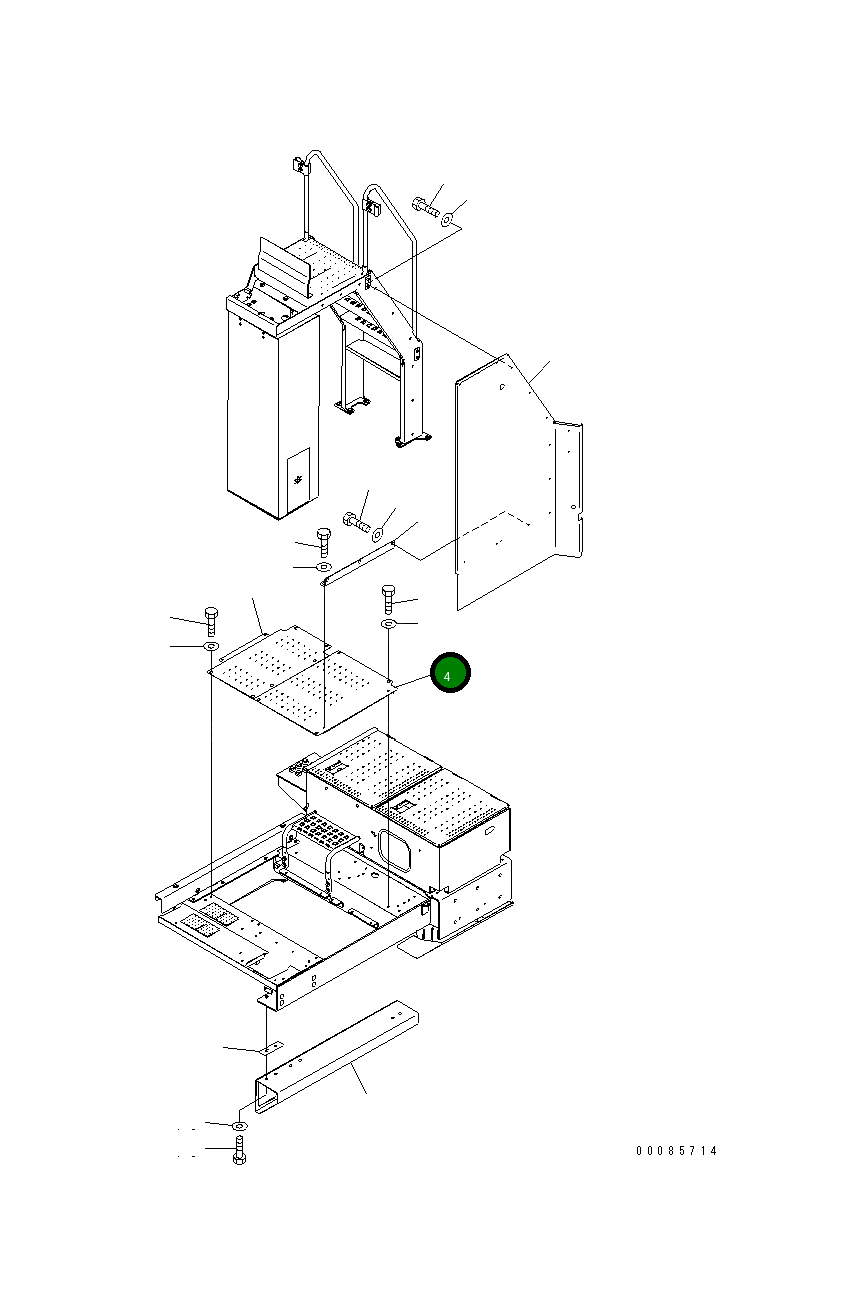 4

00085714