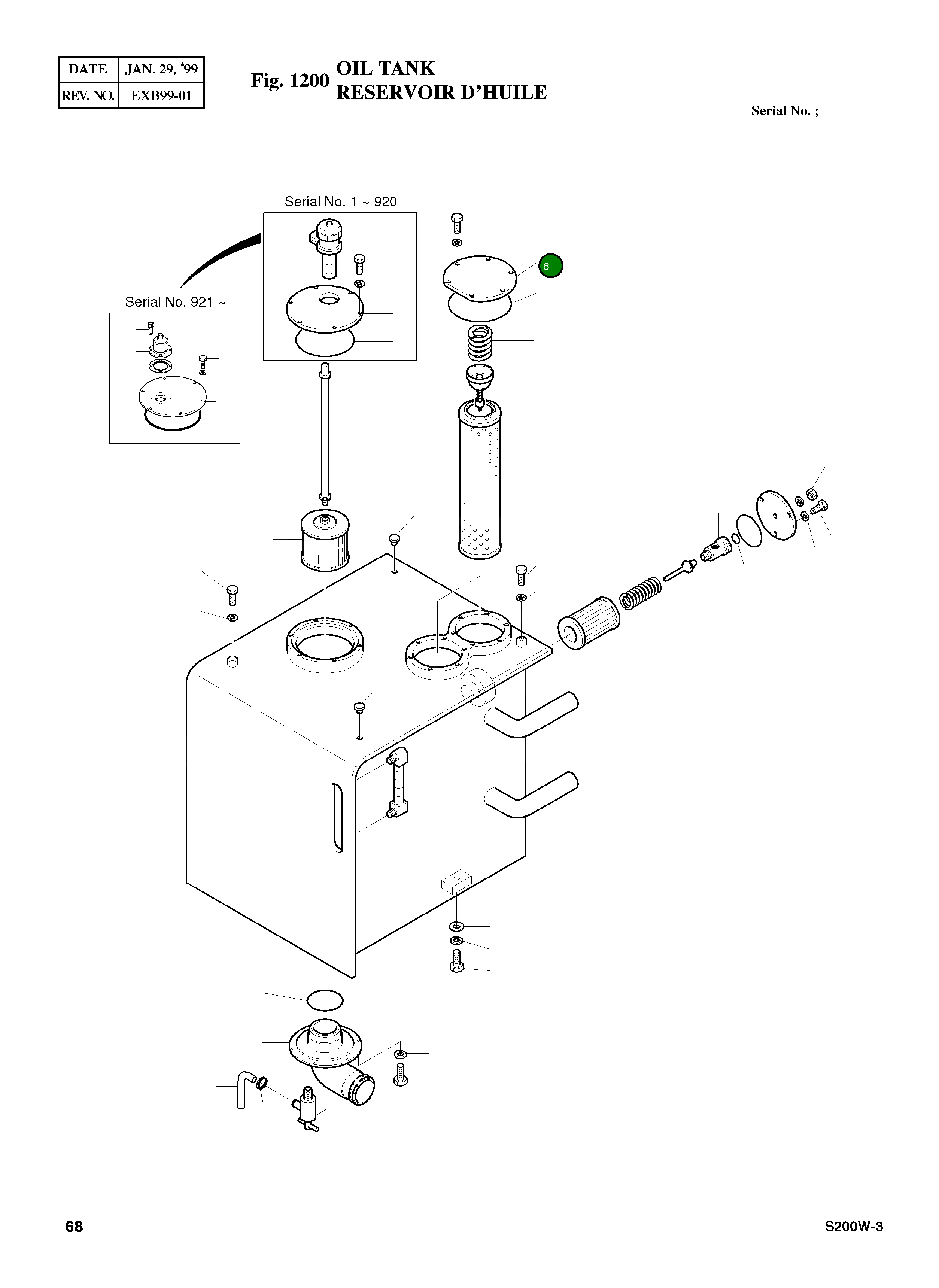 | DATE | JAN. 29, '99 |
|---|---|
| REV. NO. | EXB99-01 |

Fig. 1200 OIL TANK
RESERVOIR D'HUILE

Serial No. ;

Serial No. 1 ~ 920

Serial No. 921 ~

6

68

S200W-3