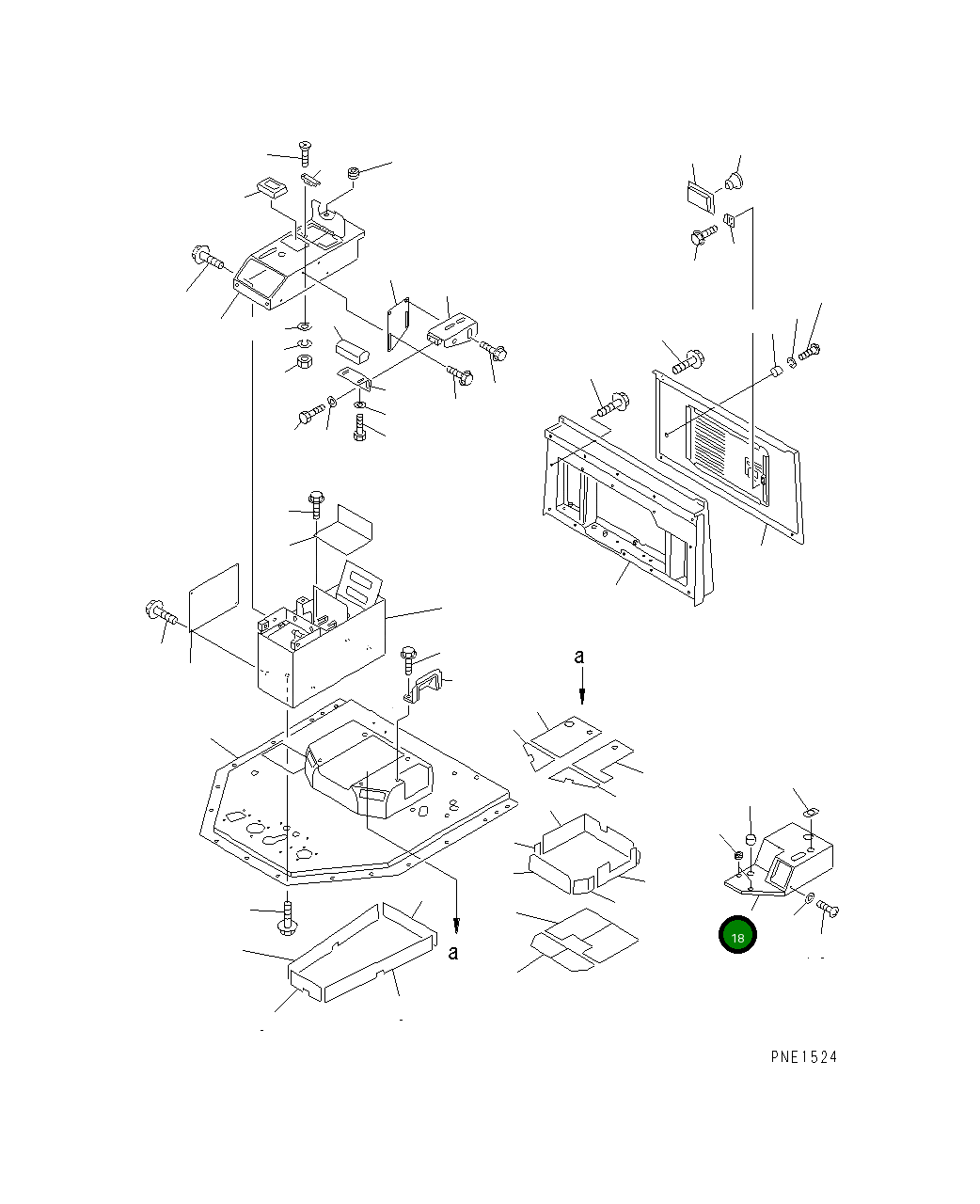 a

a

18

PNE1524