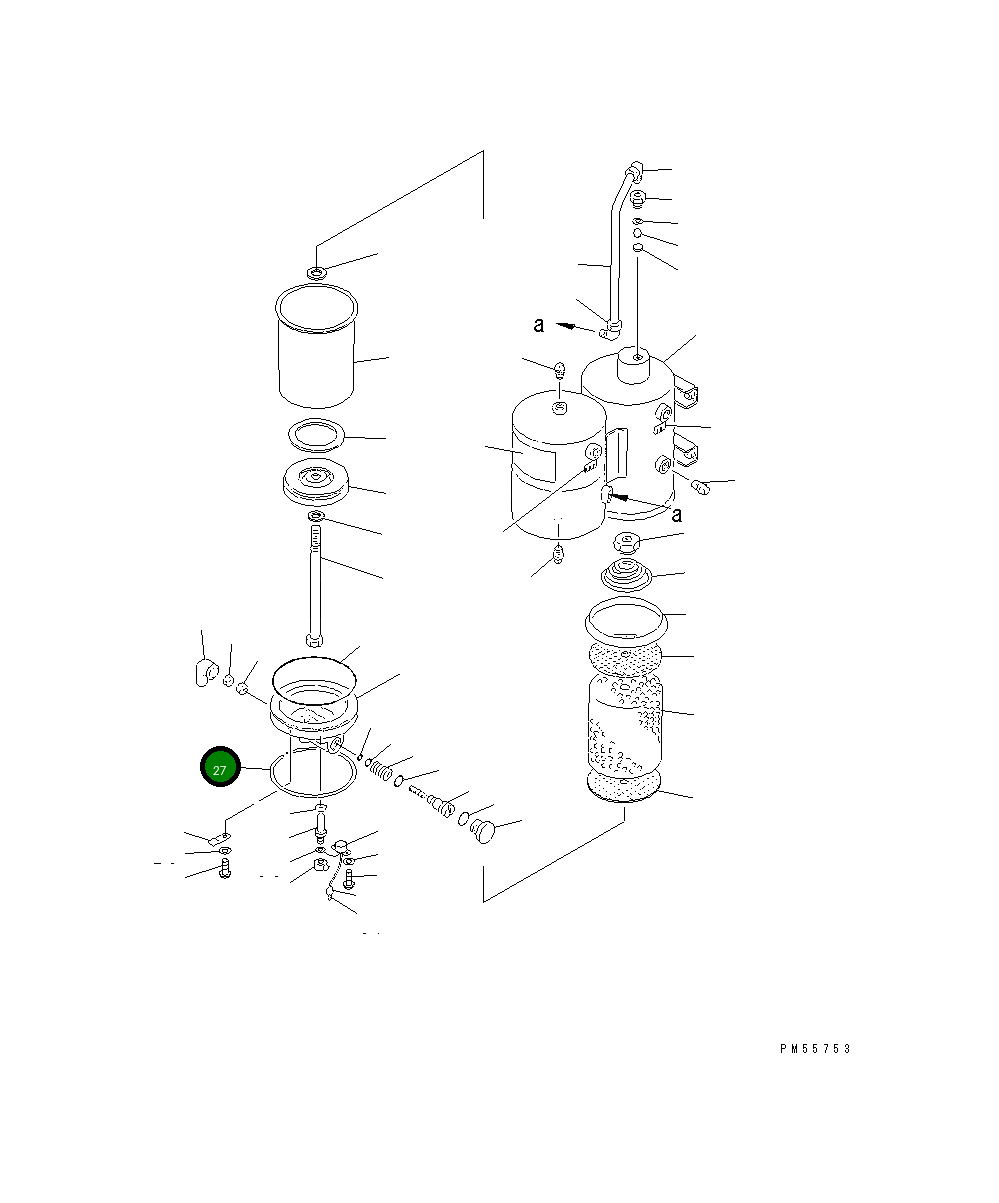 a

a

27

PM55753