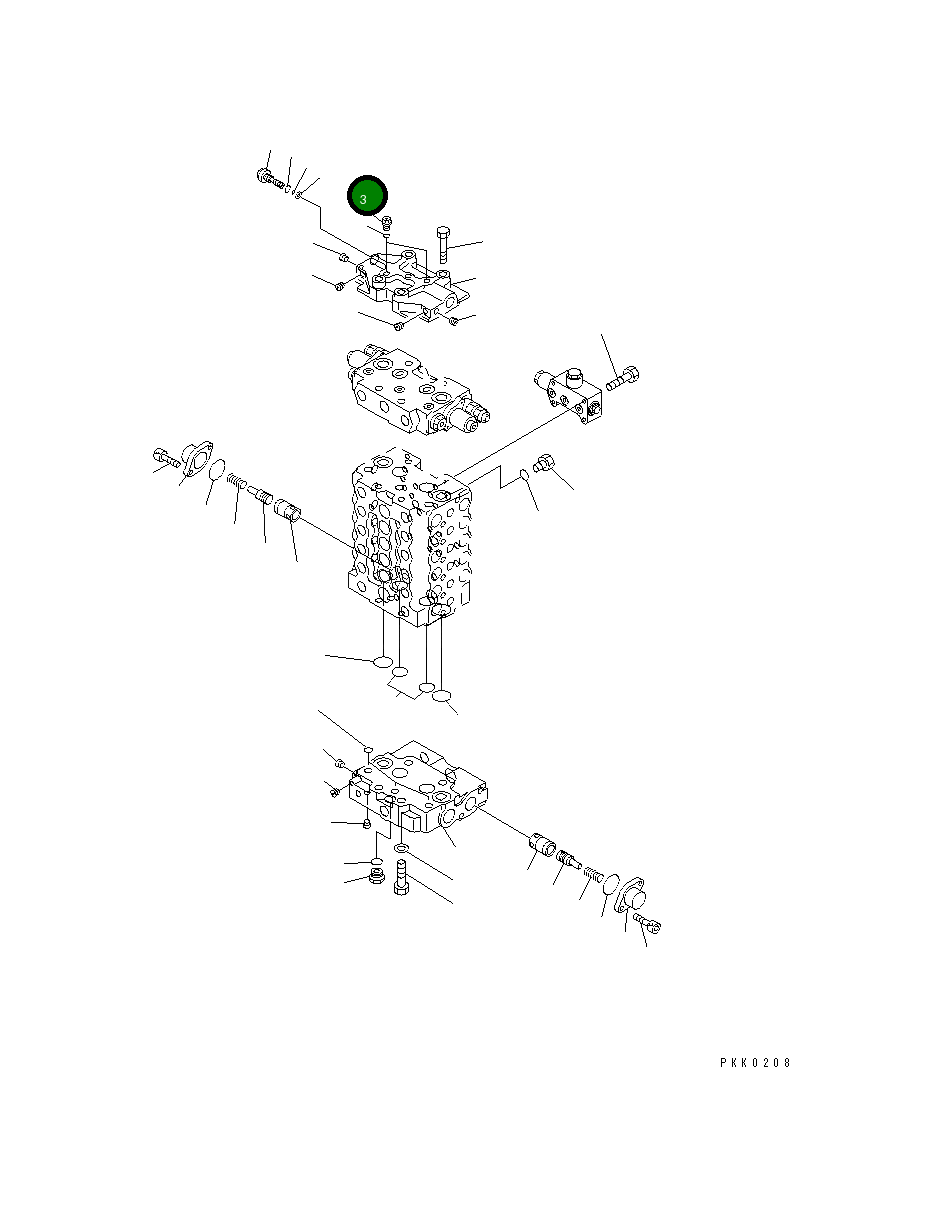 3

PKK0208