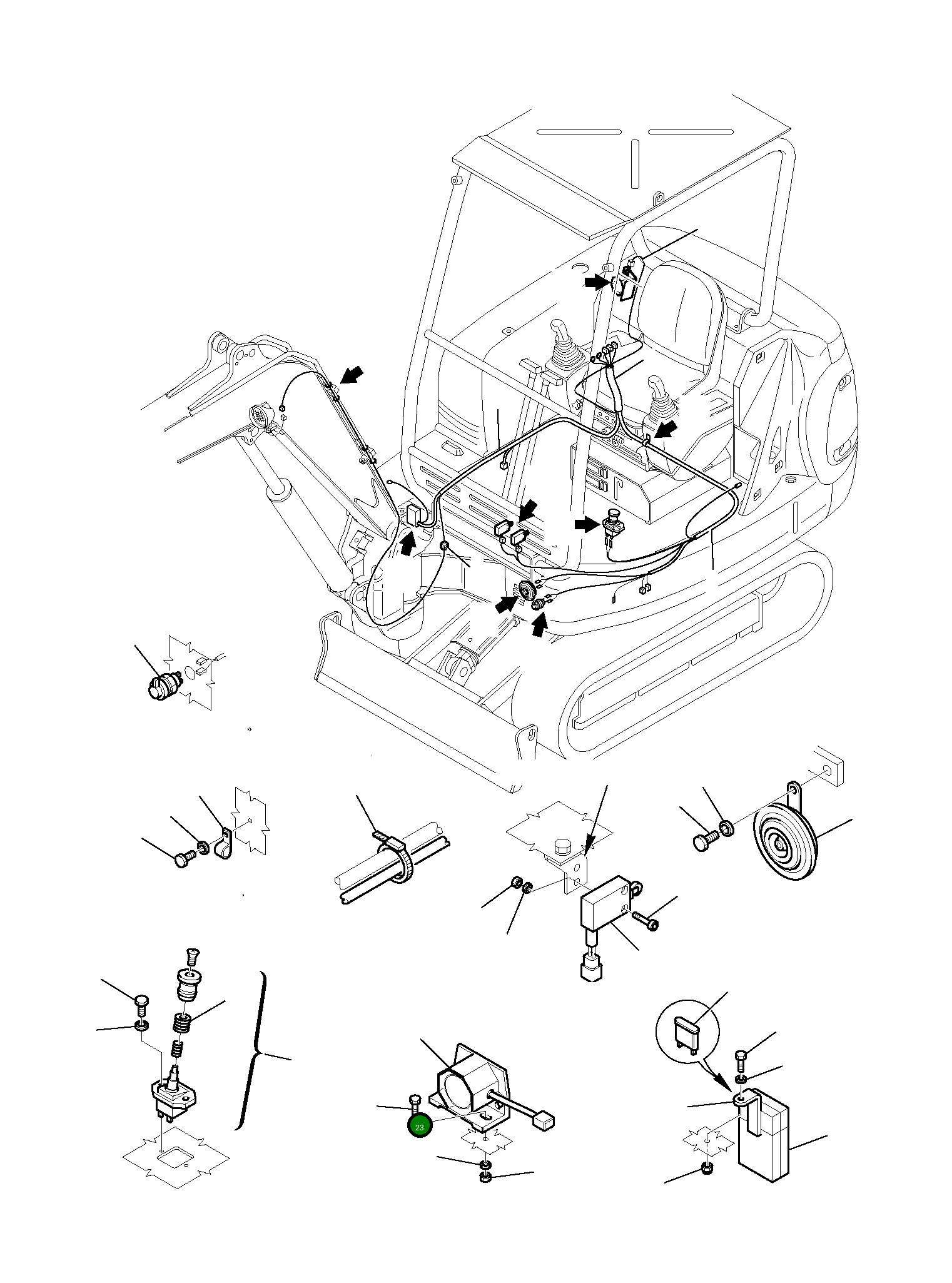 23