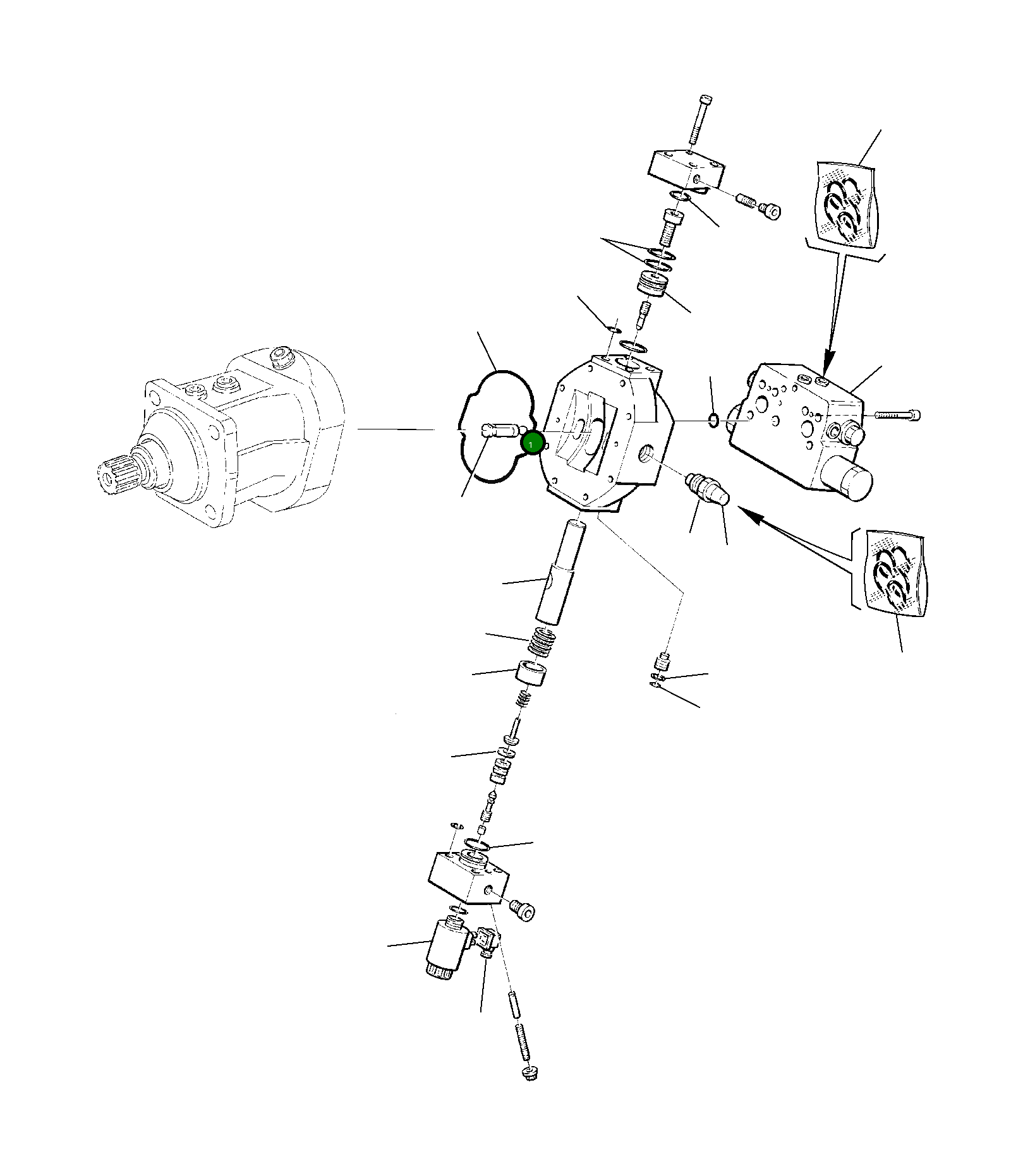 1