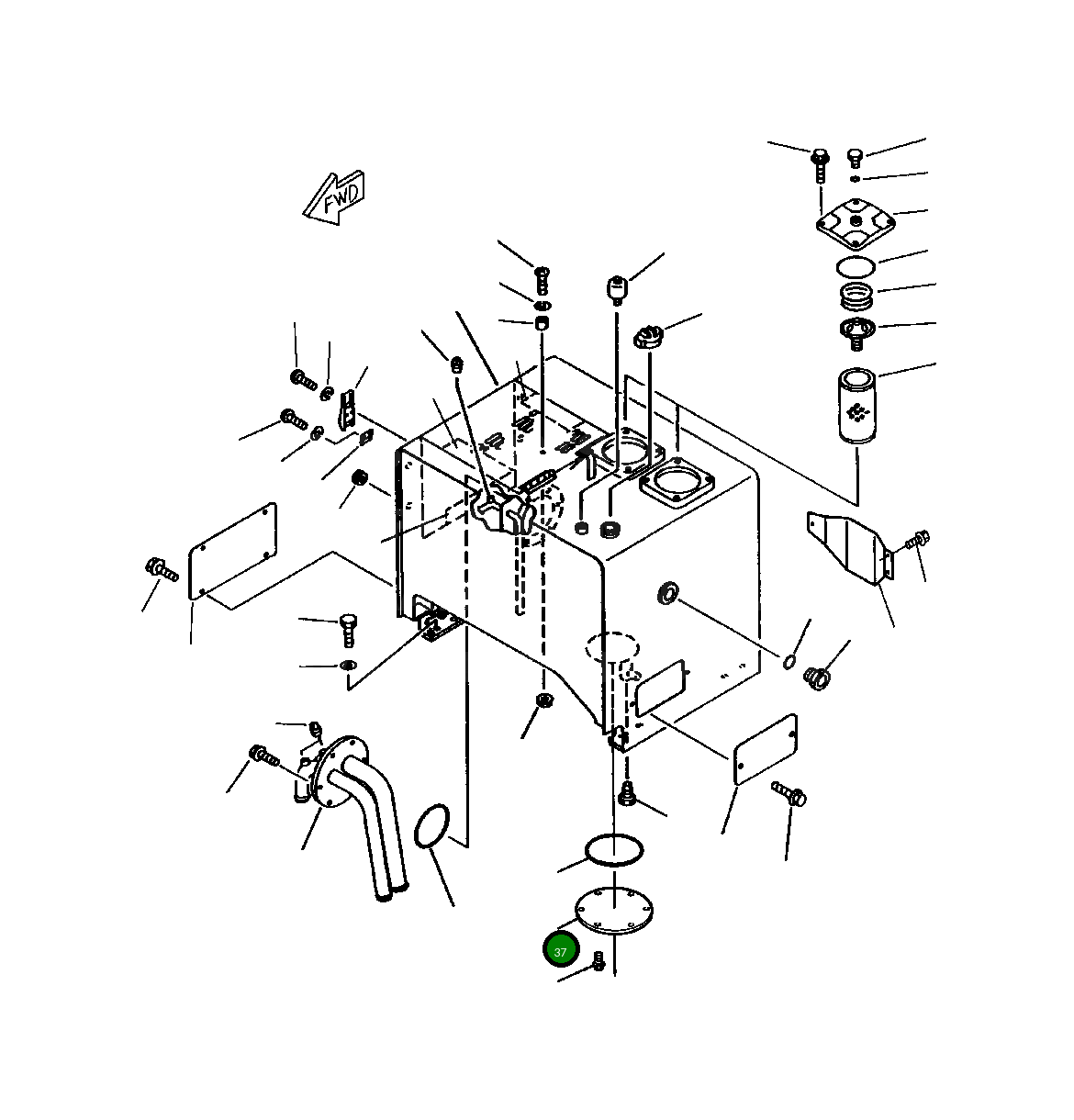 FWD
37