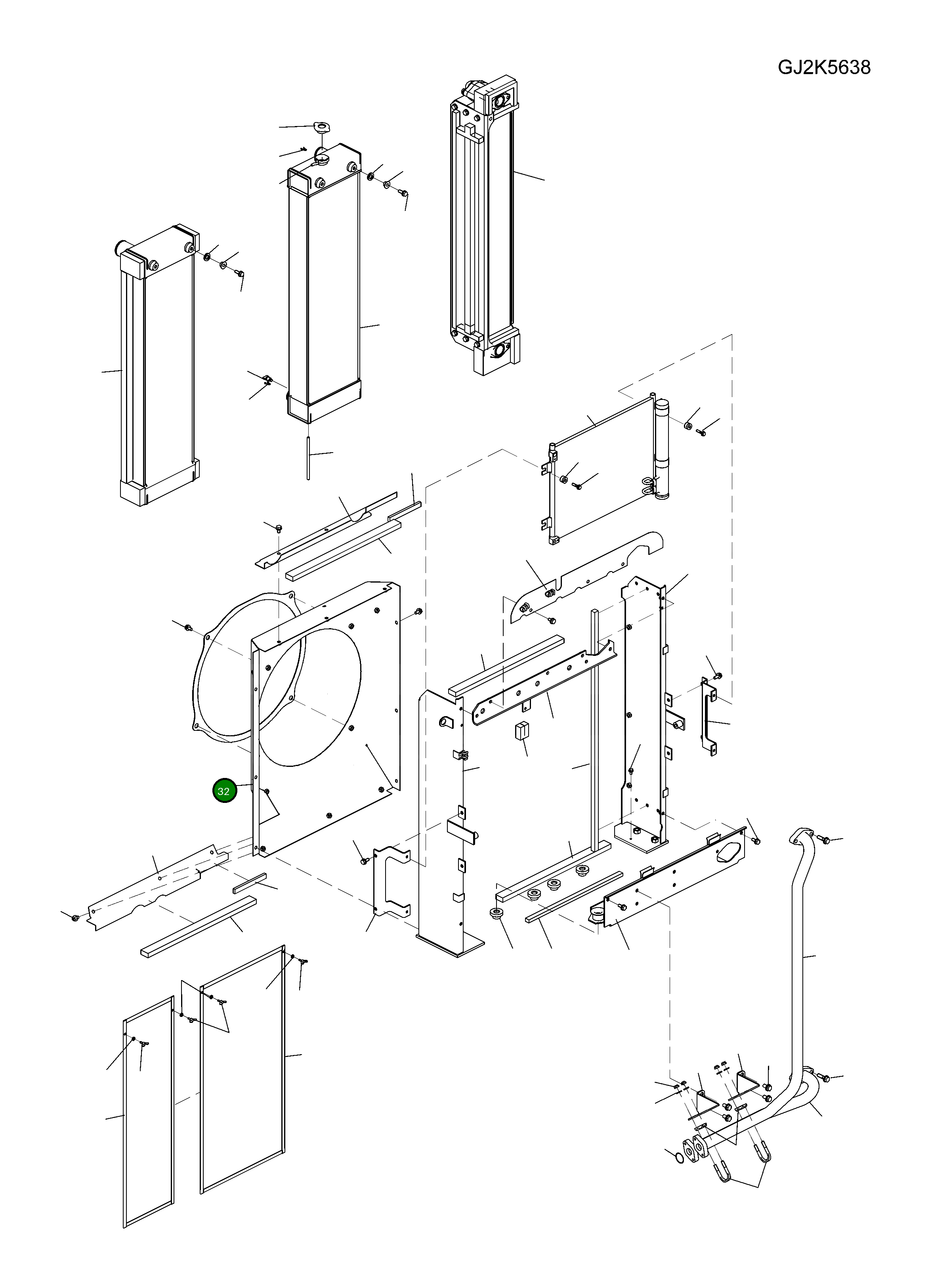 GJ2K5638

32