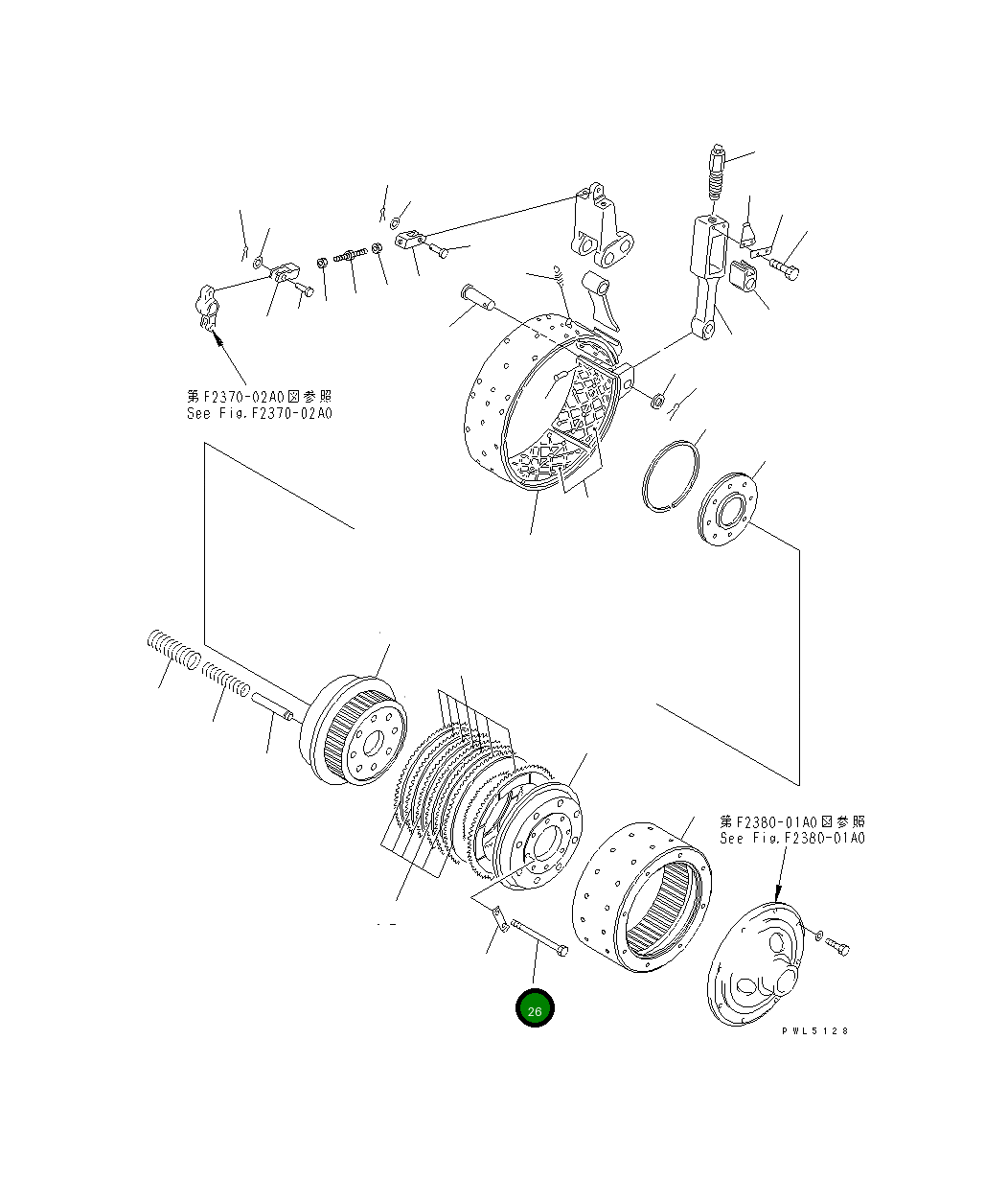 第F2370-02A0図参照
See Fig.F2370-02A0

第F2380-01A0図参照
See Fig.F2380-01A0

26

PWL5128