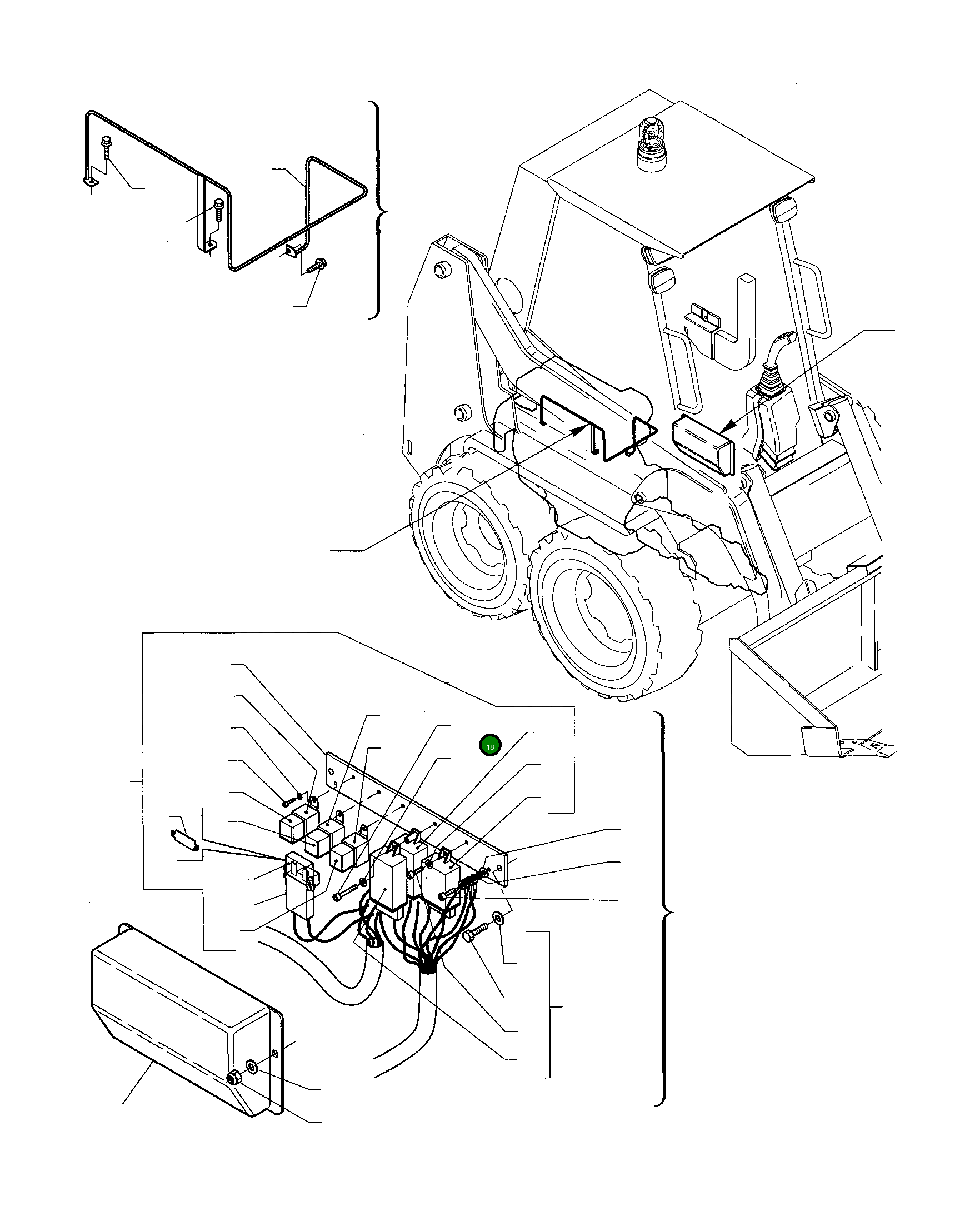 18