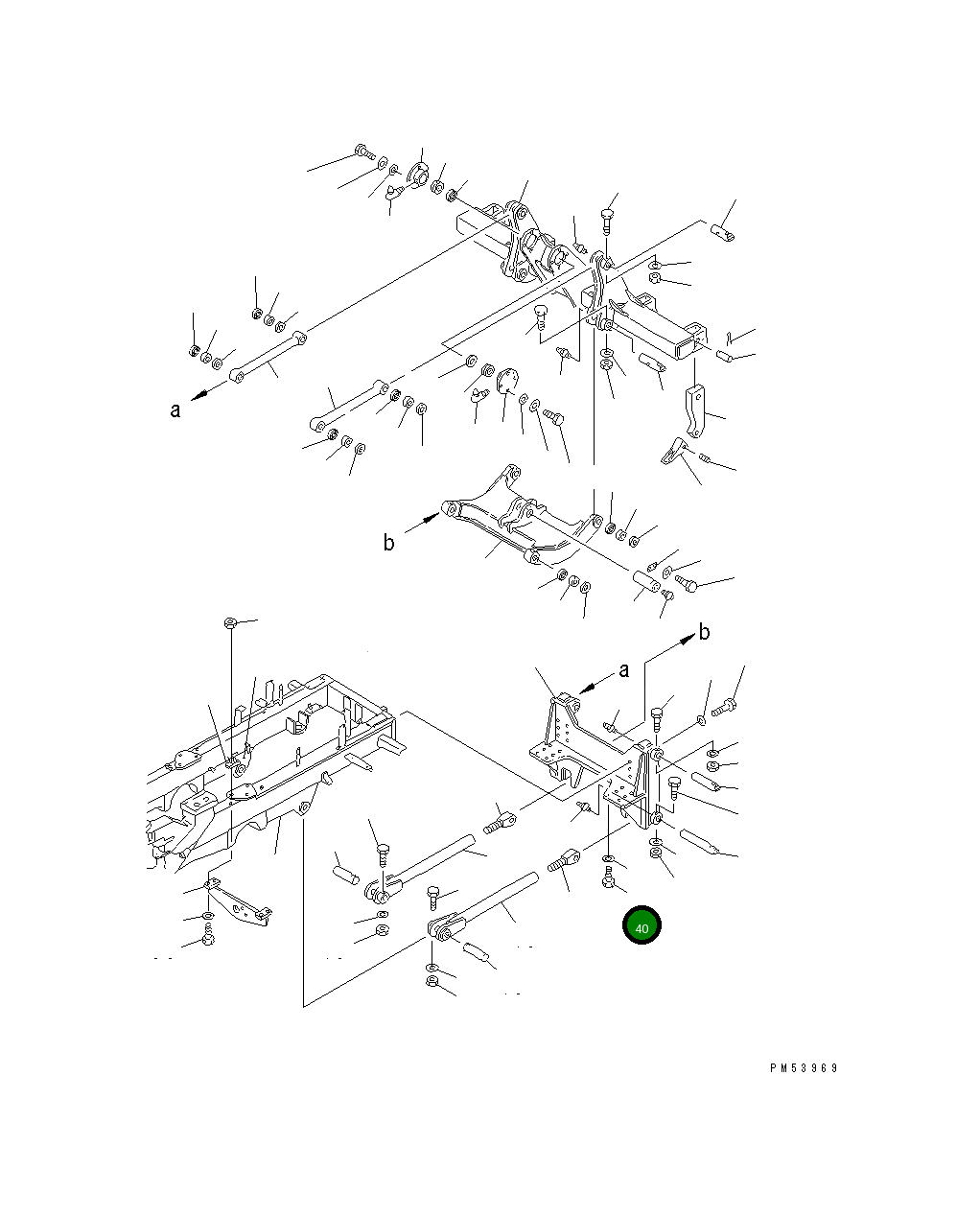 a

b

b

a

40

PM53969