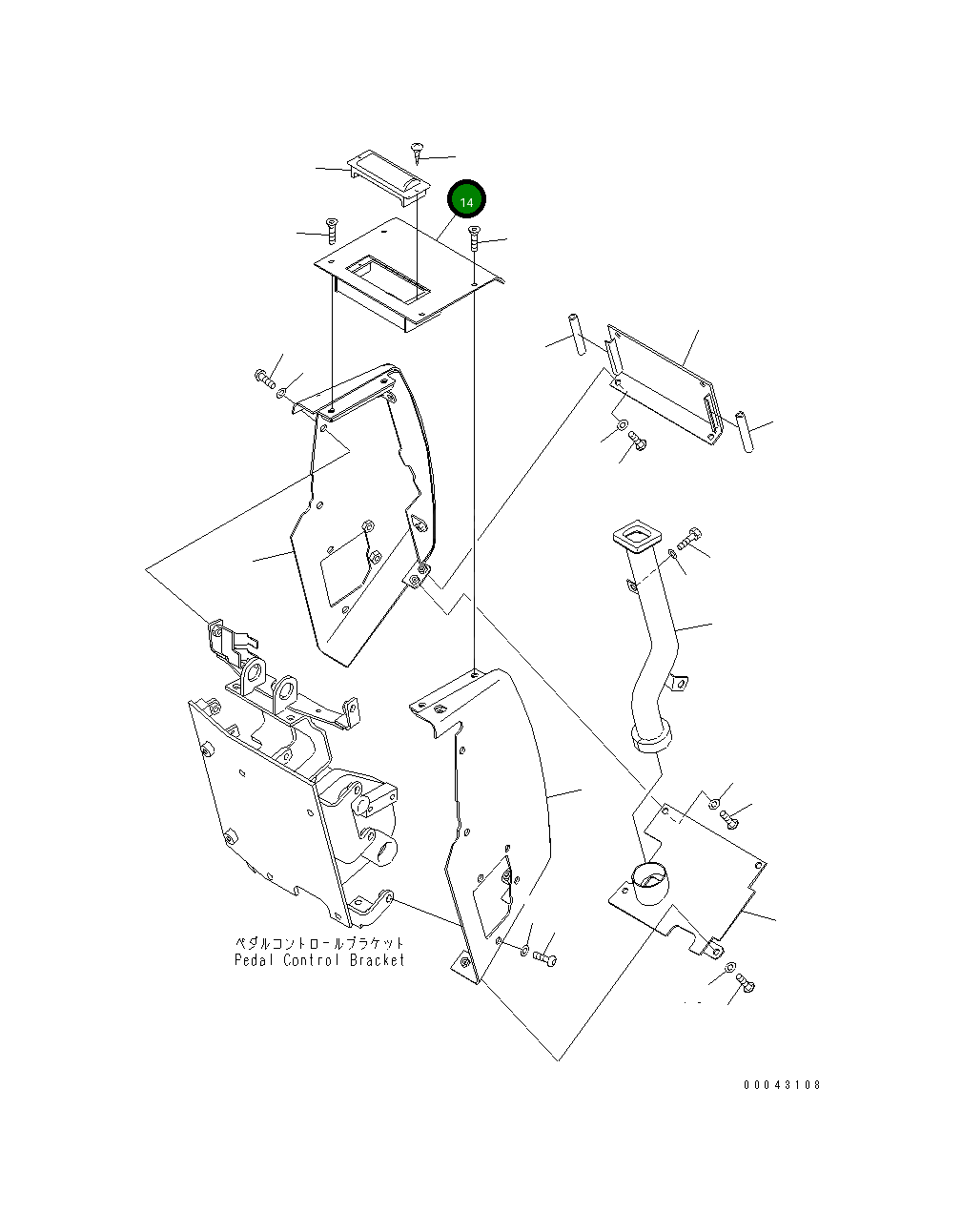 14

ペダルコントロールブラケット
Pedal Control Bracket

00043108