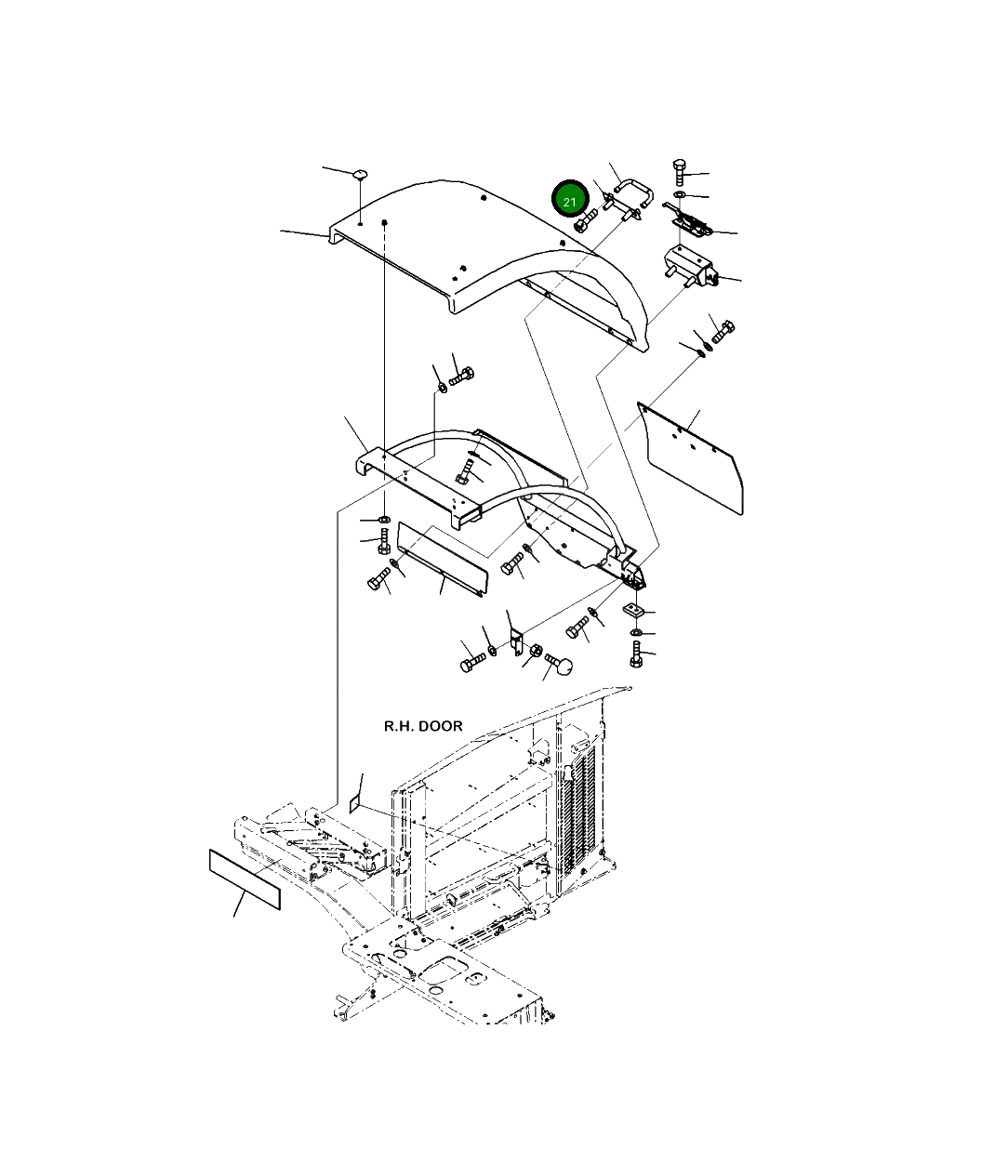 21

R.H. DOOR