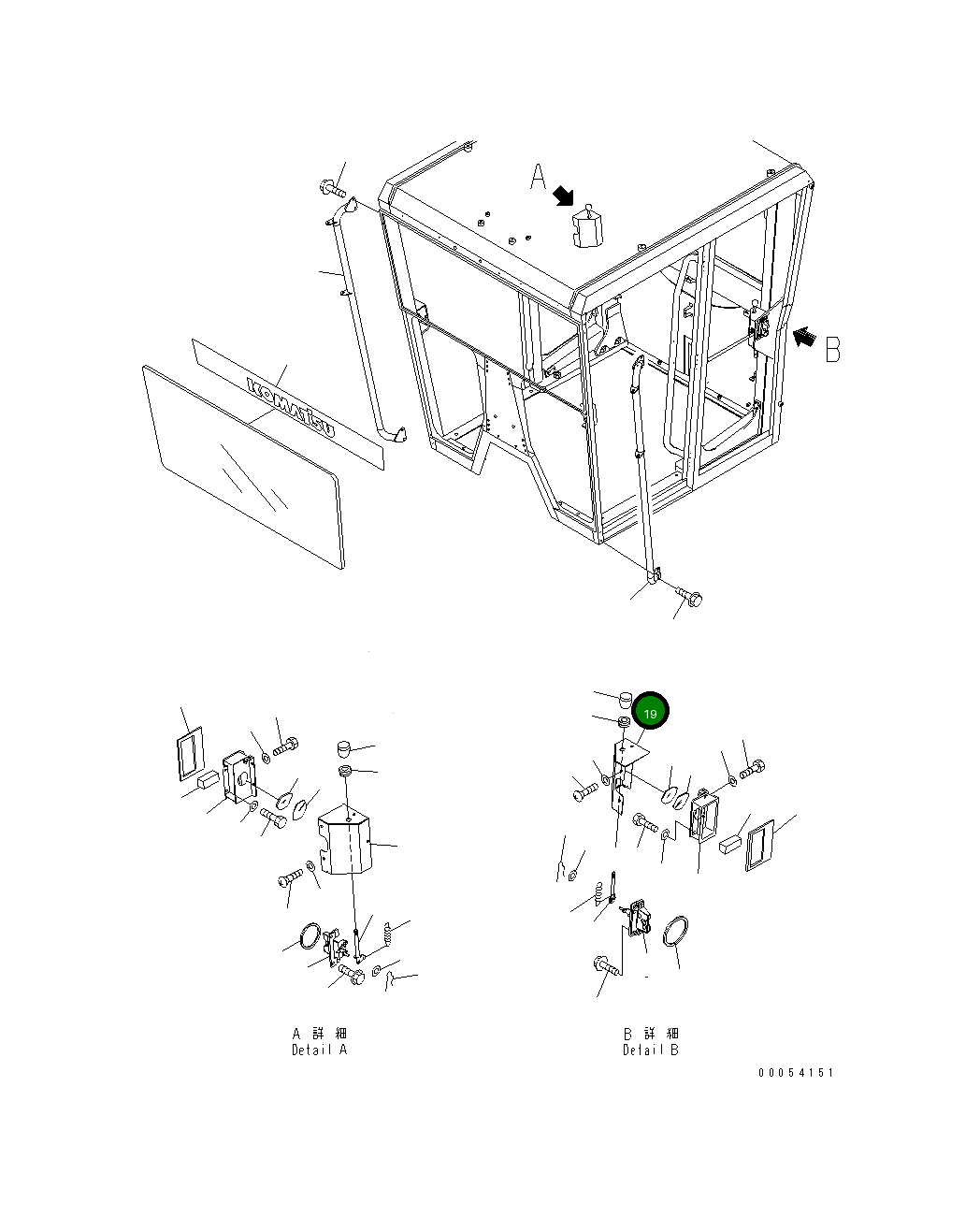 A

B

KOMATSU

19

A 詳 細
Detail A

B 詳 細
Detail B

00054151