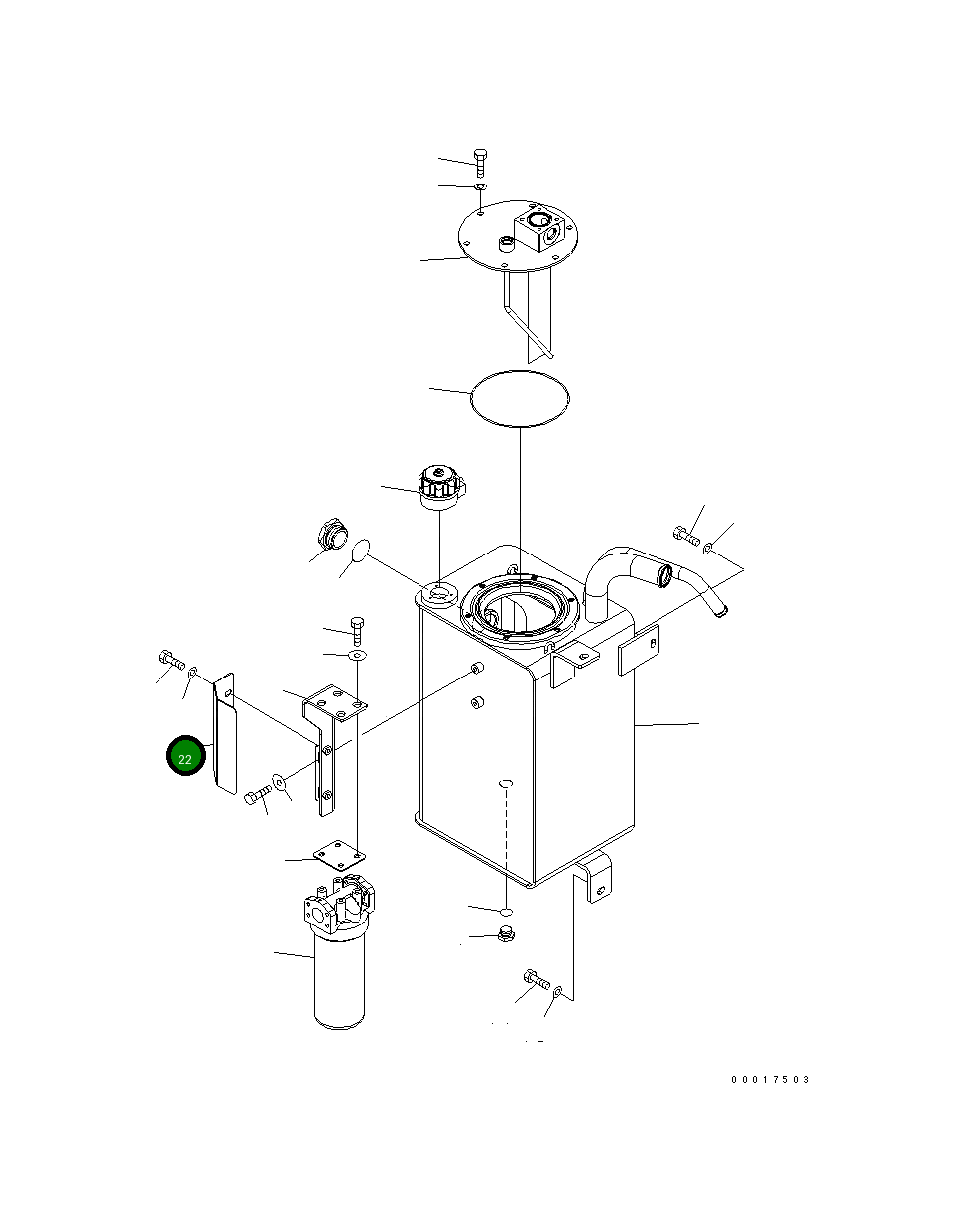 22

00017503