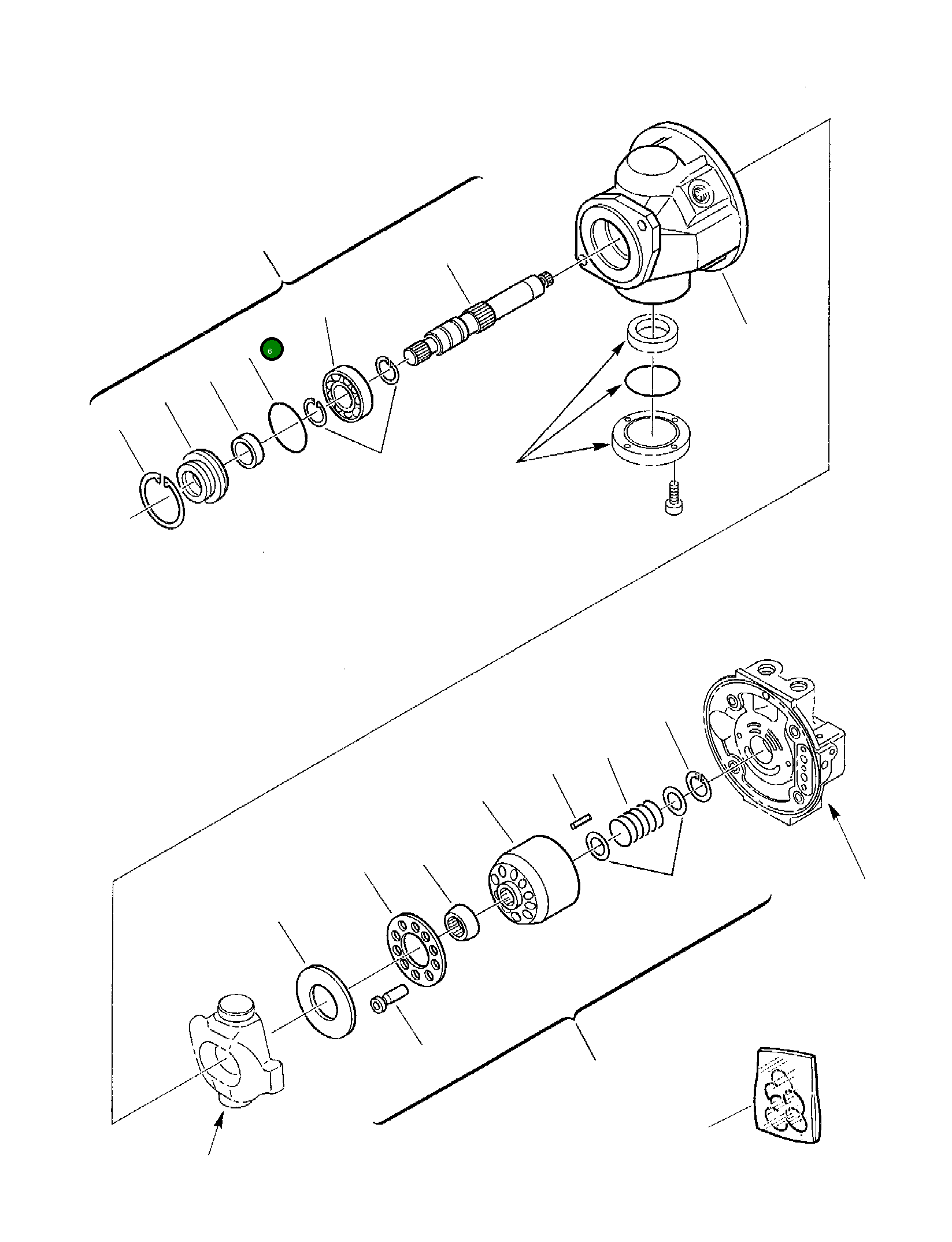 6