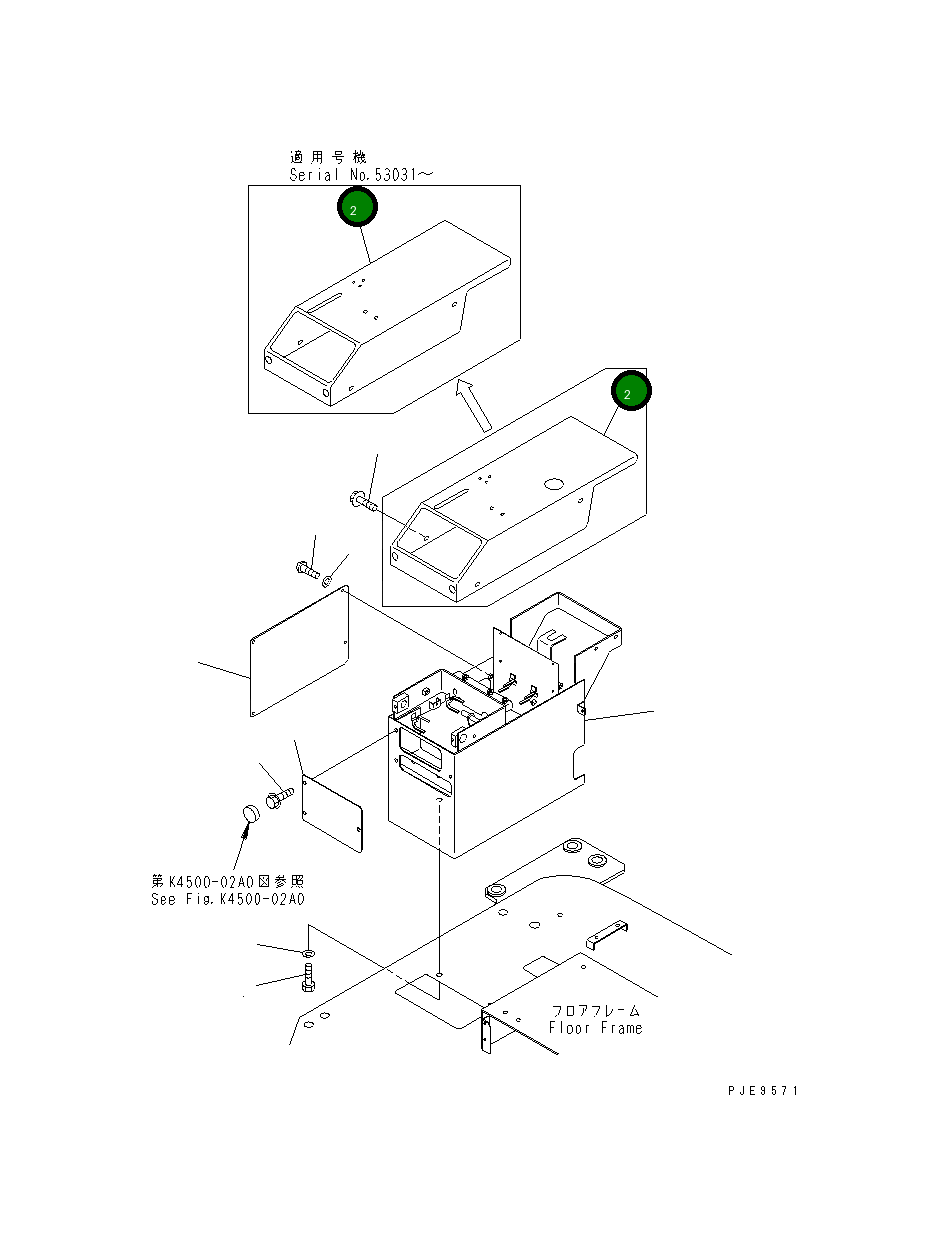 適用号機
Serial No.53031～

2

2

第K4500-02A0図参照
See Fig.K4500-02A0

フロアフレーム
Floor Frame

PJE9571