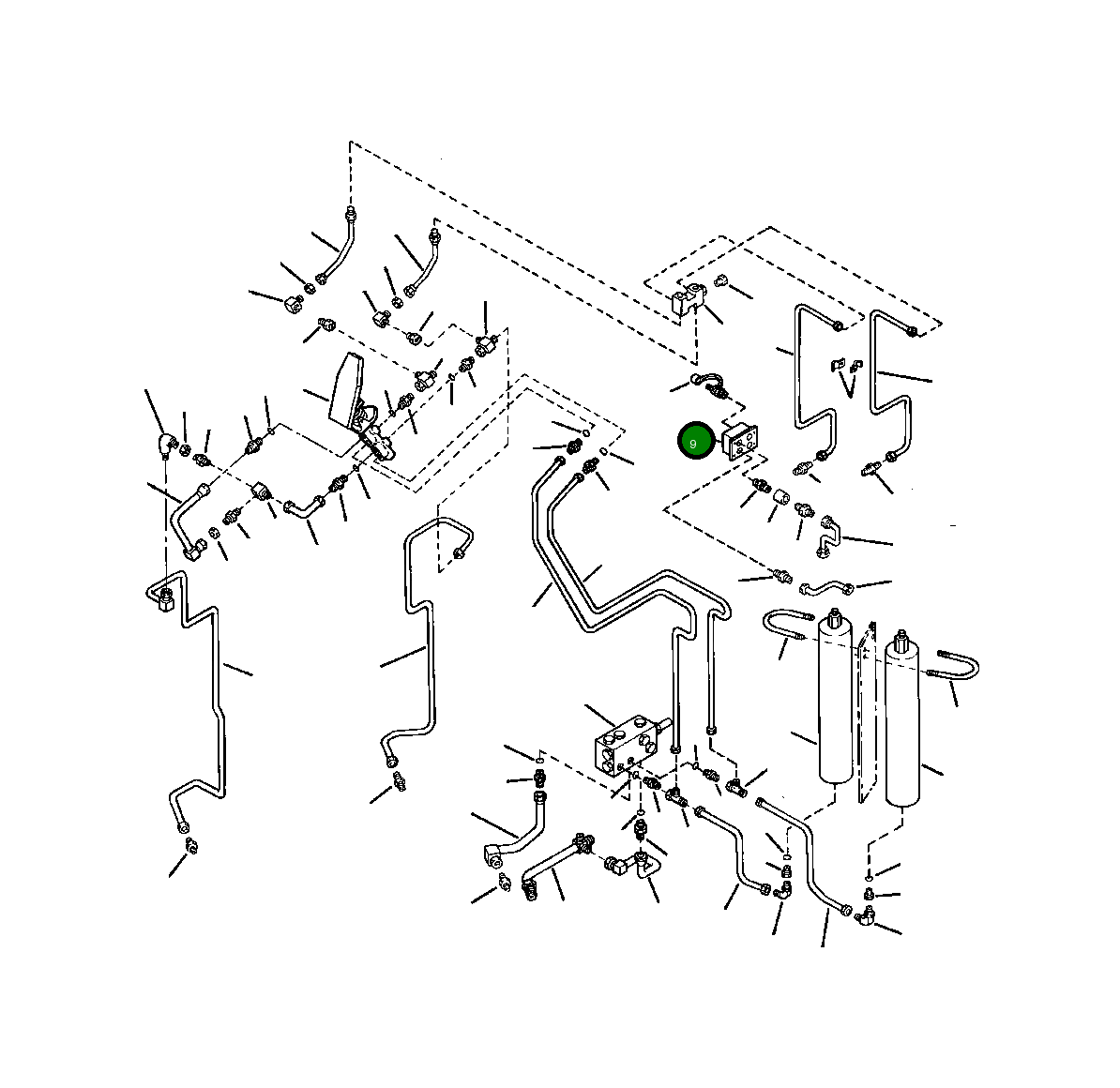 9