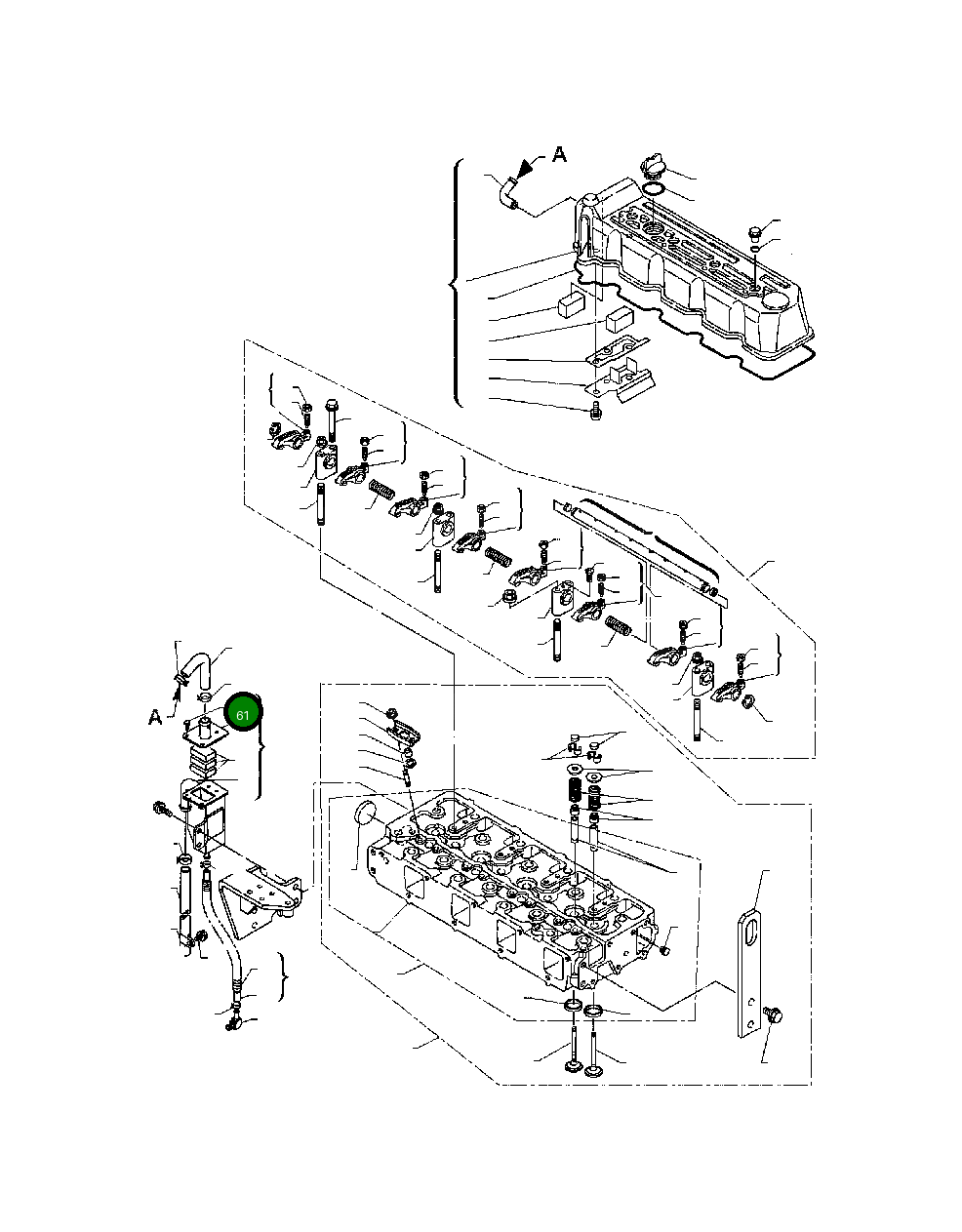 A

A

61