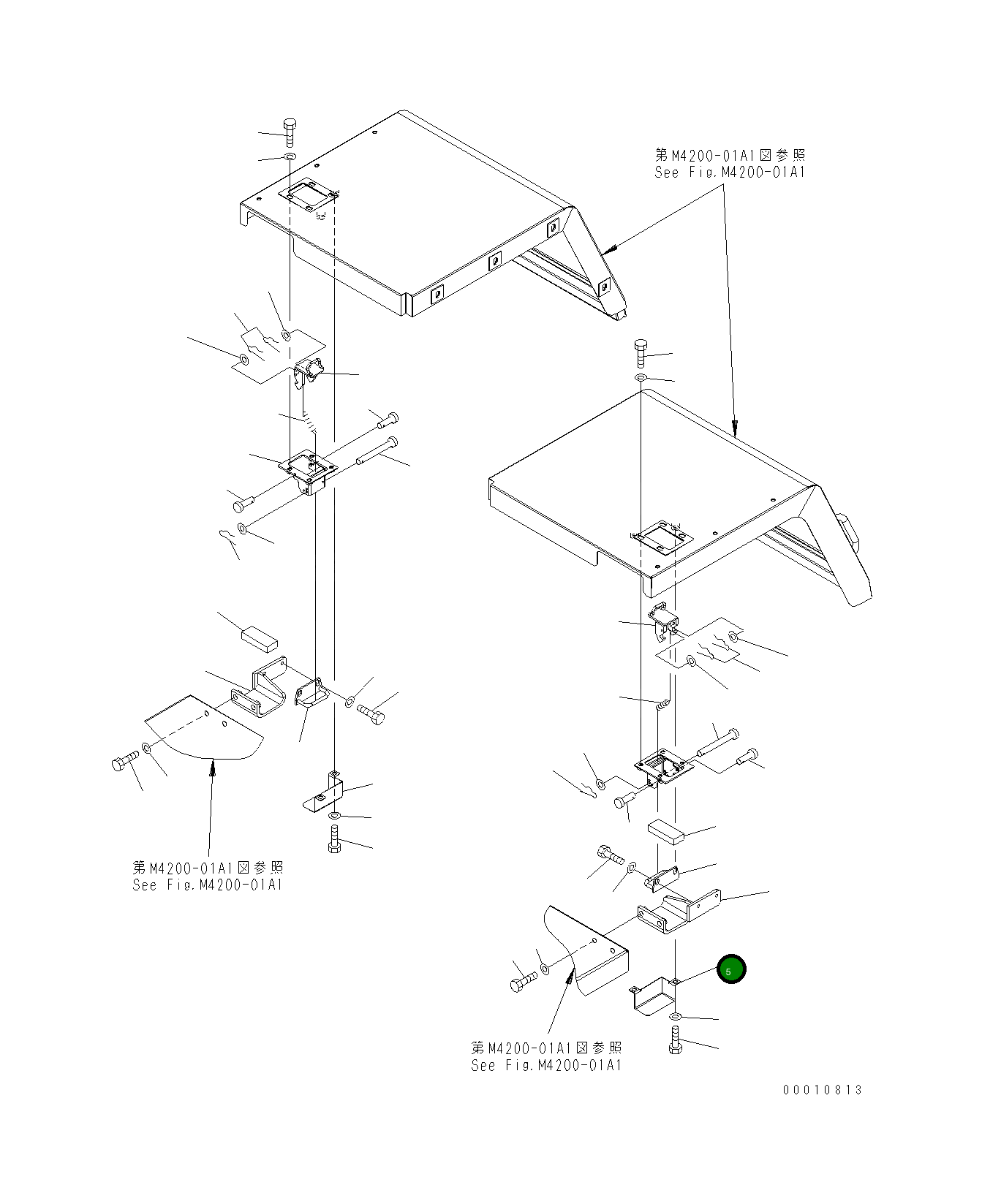 第M4200-01A1図参照
See Fig.M4200-01A1

第M4200-01A1図参照
See Fig.M4200-01A1

5

第M4200-01A1図参照
See Fig.M4200-01A1

00010813