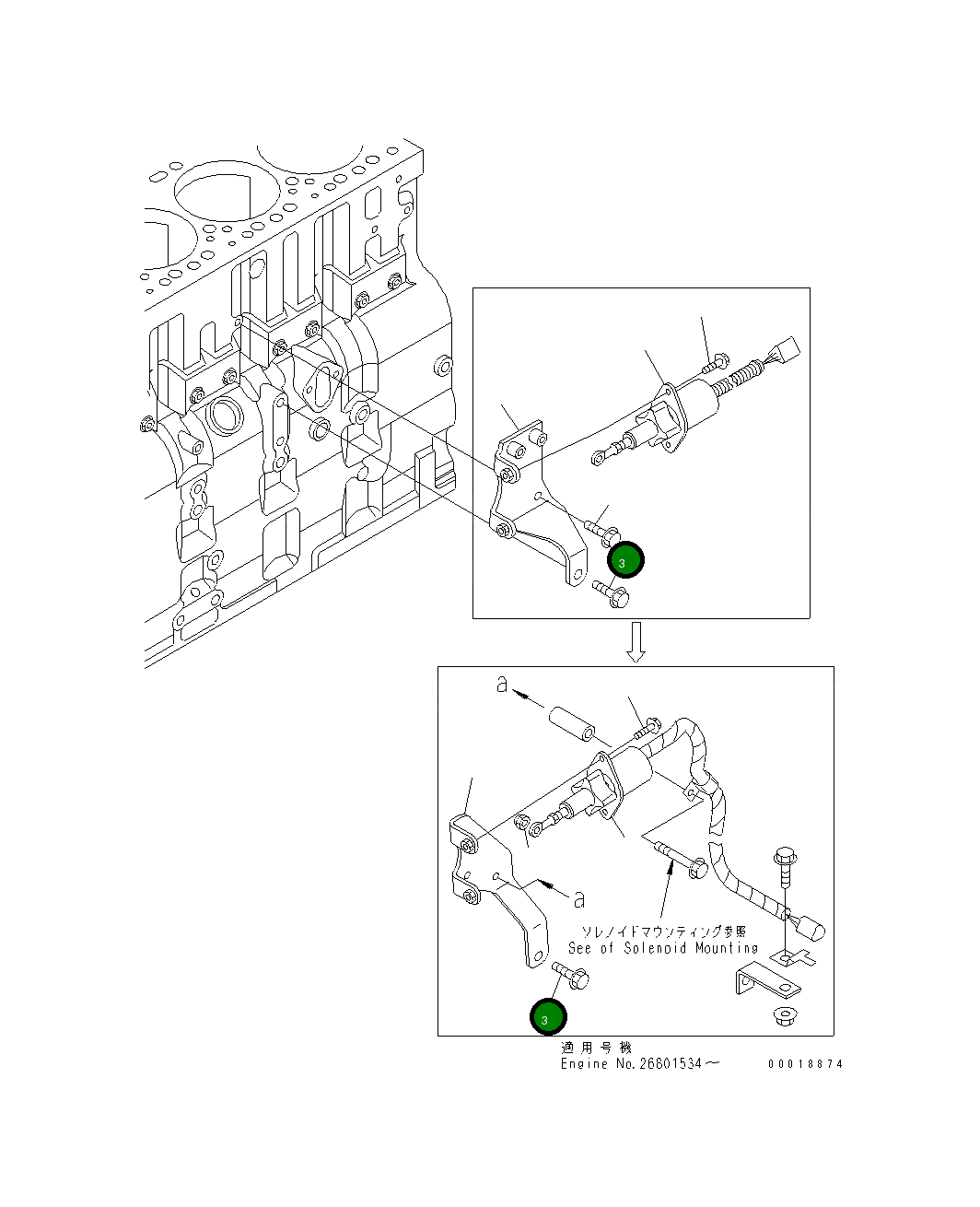 3

a

a

ソレノイドマウンティング参照
See of Solenoid Mounting

3

適用号機
Engine No. 26801534～

00018874