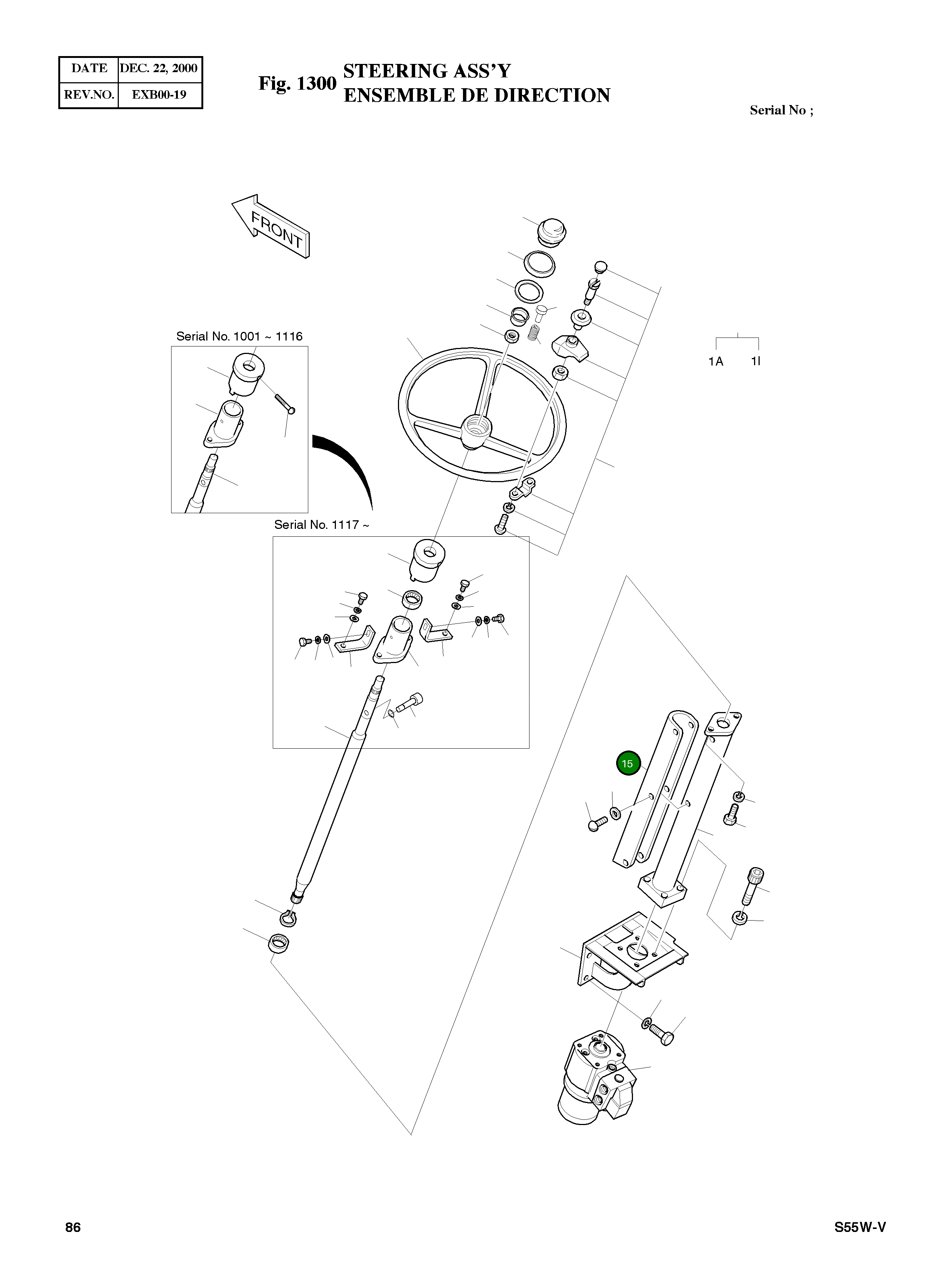 | DATE | DEC. 22, 2000 |
|---|---|
| REV.NO. | EXB00-19 |

Fig. 1300 STEERING ASS'Y
ENSEMBLE DE DIRECTION

Serial No ;

FRONT

Serial No. 1001 ~ 1116

1A 1I

Serial No. 1117 ~

15

86

S55W-V