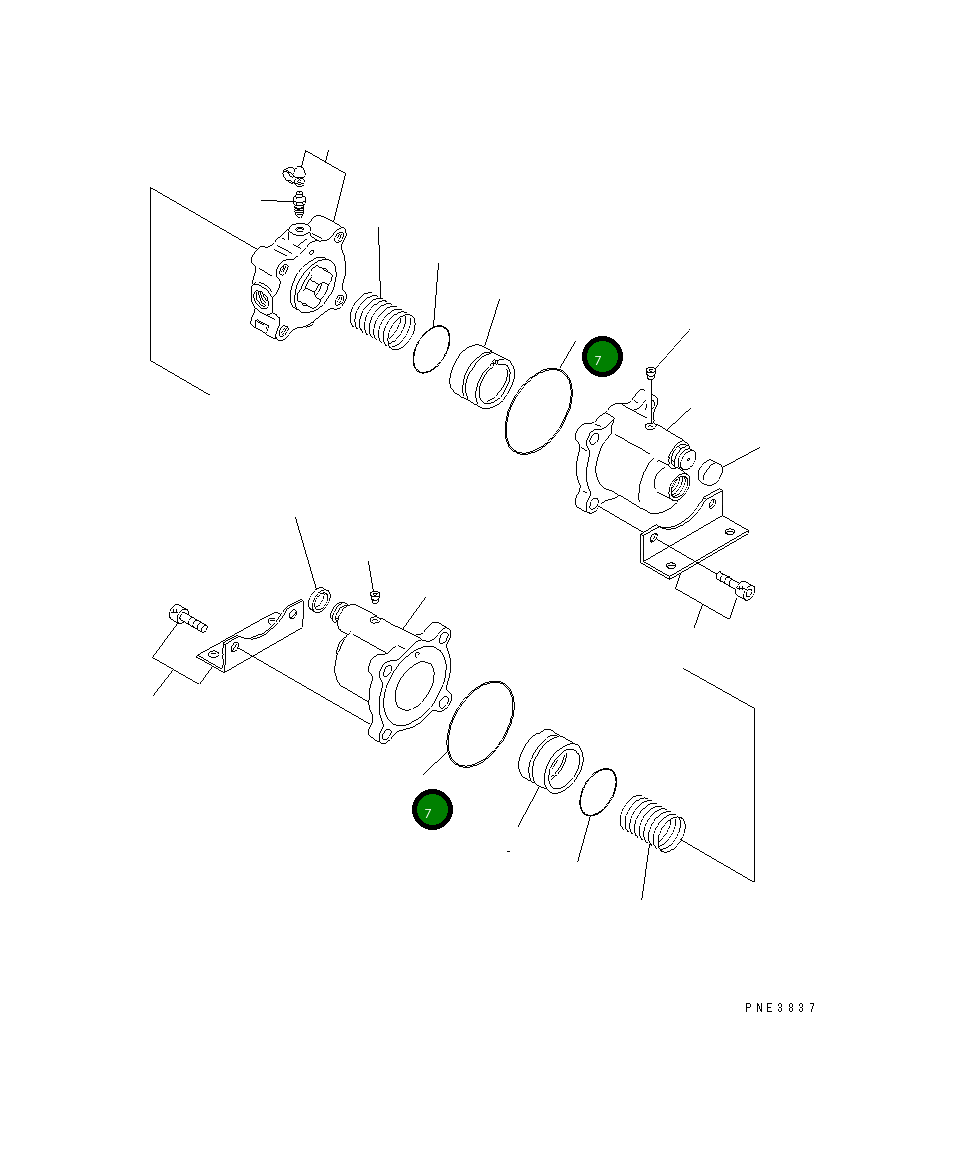 7

7

PNE3837