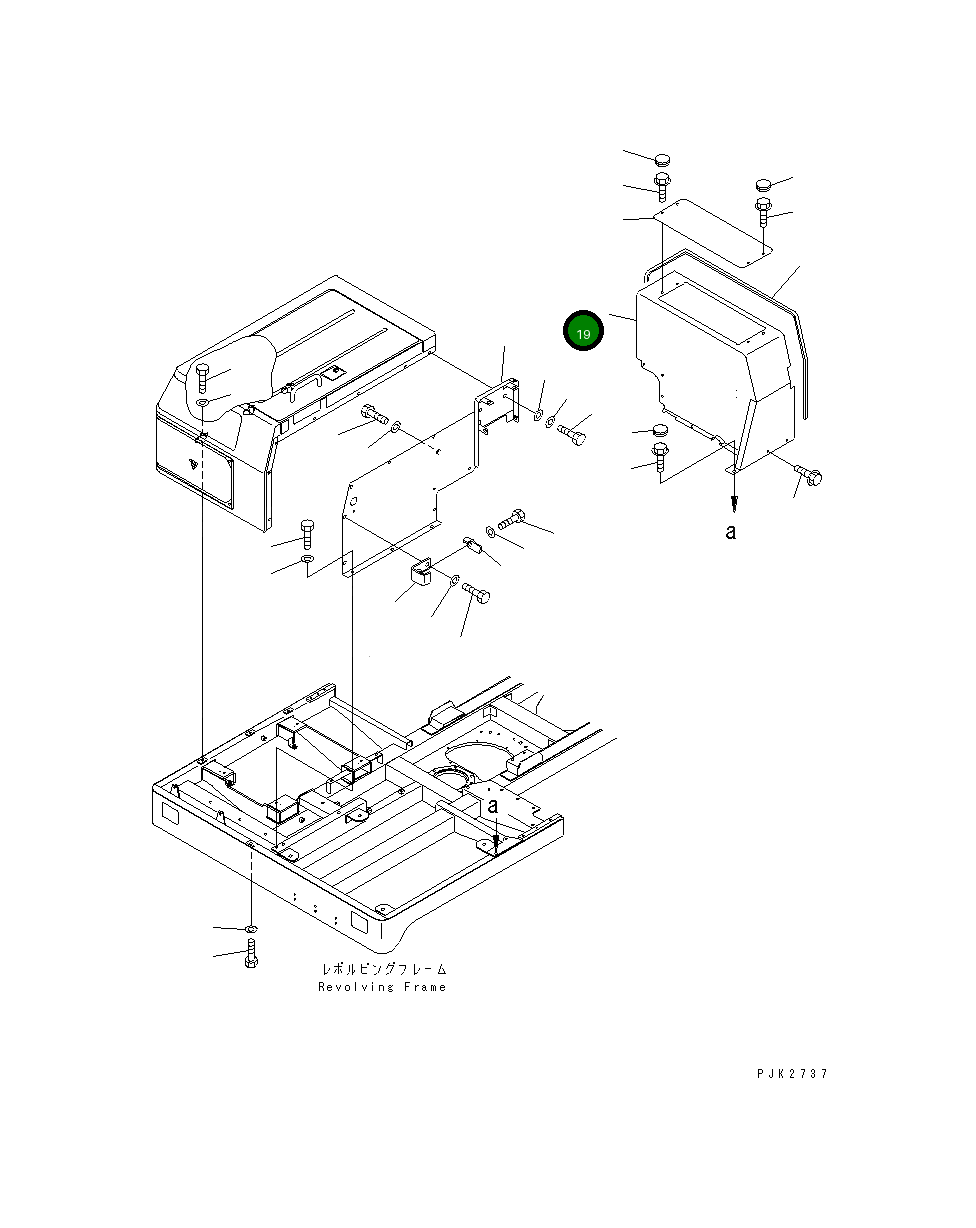 19

a

a

レボルビングフレーム
Revolving Frame

PJK2737