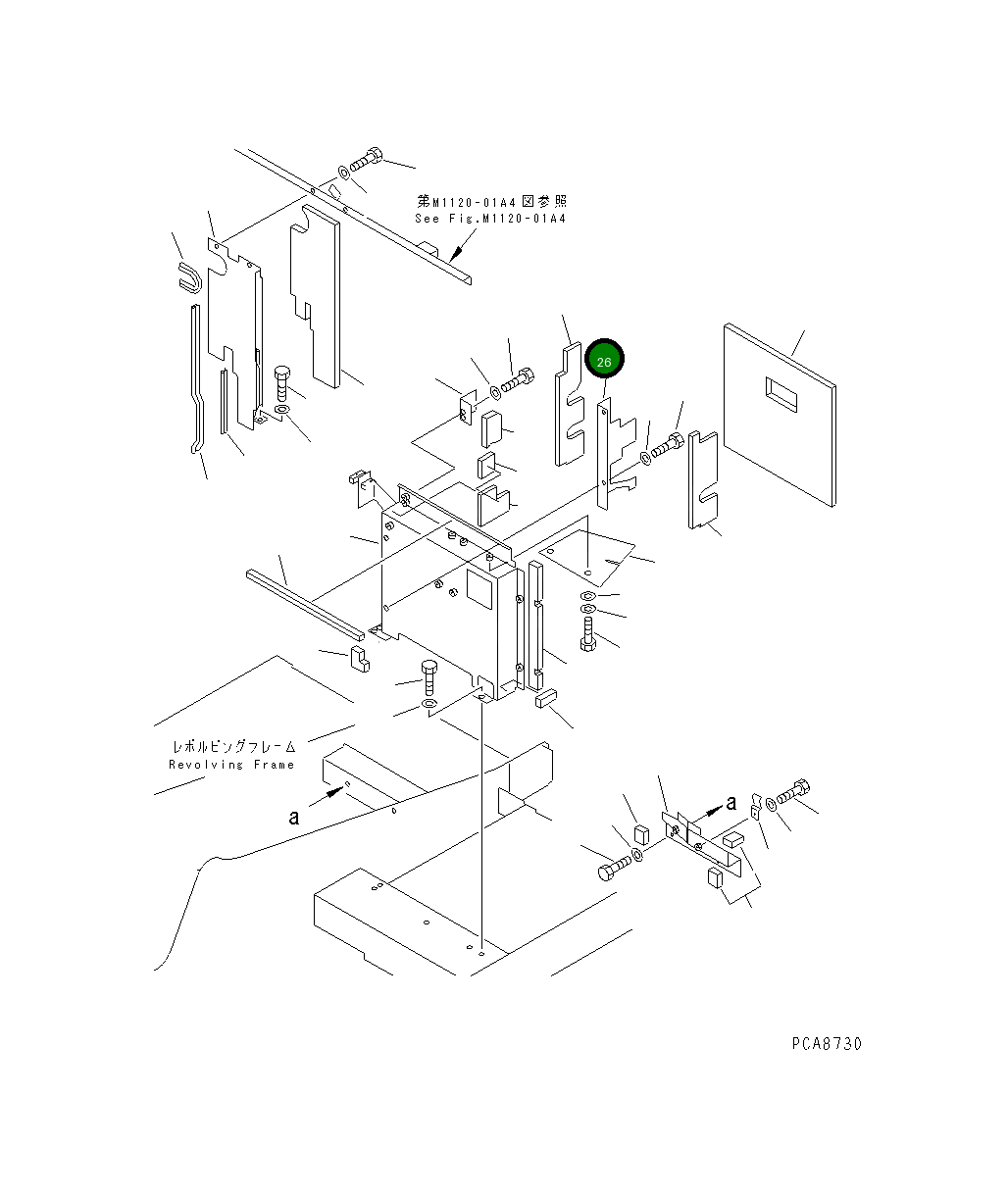 第M1120-01A4図参照
See Fig.M1120-01A4

26

レボルビングフレーム
Revolving Frame

a

a

PCA8730