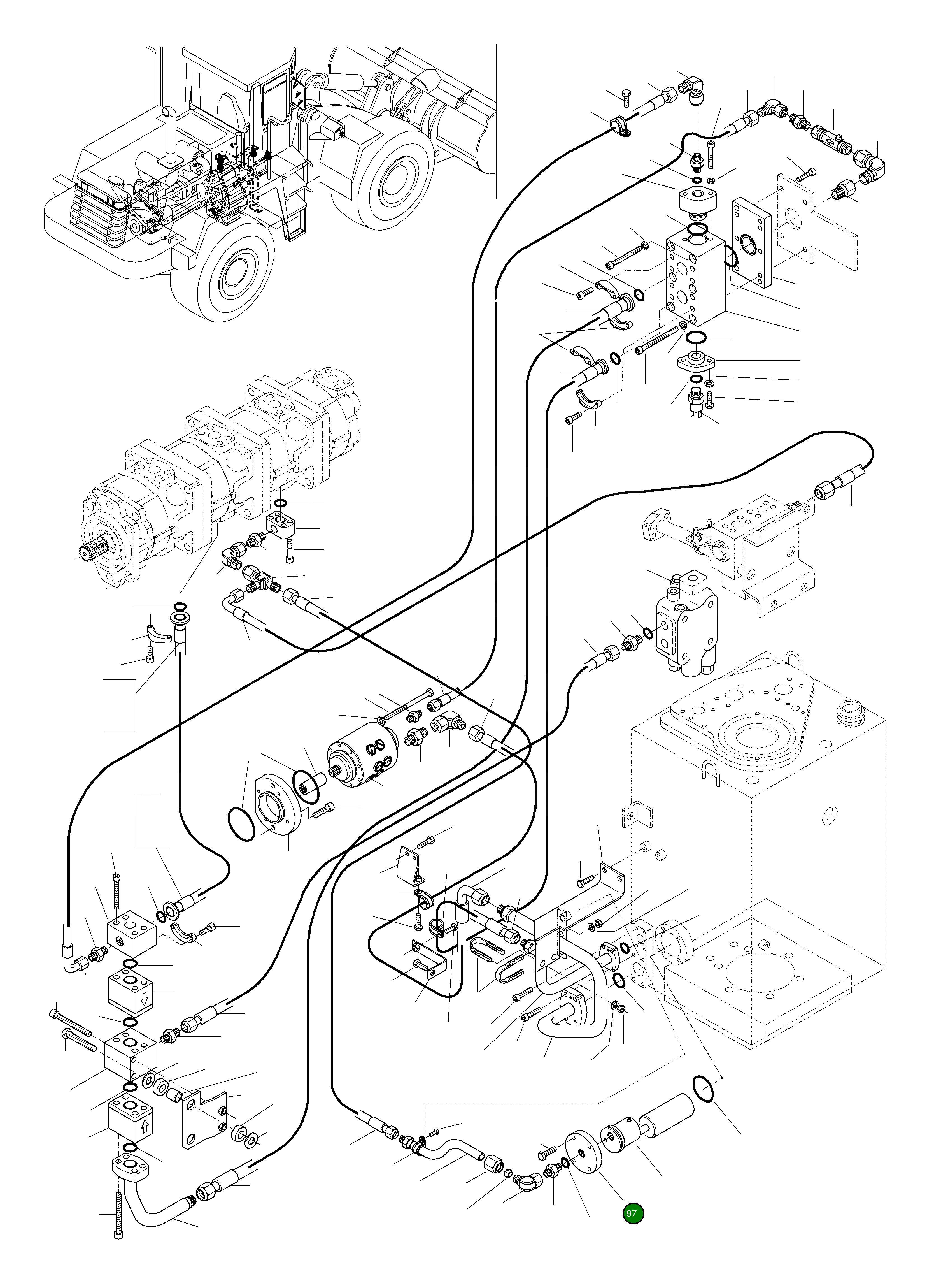 97