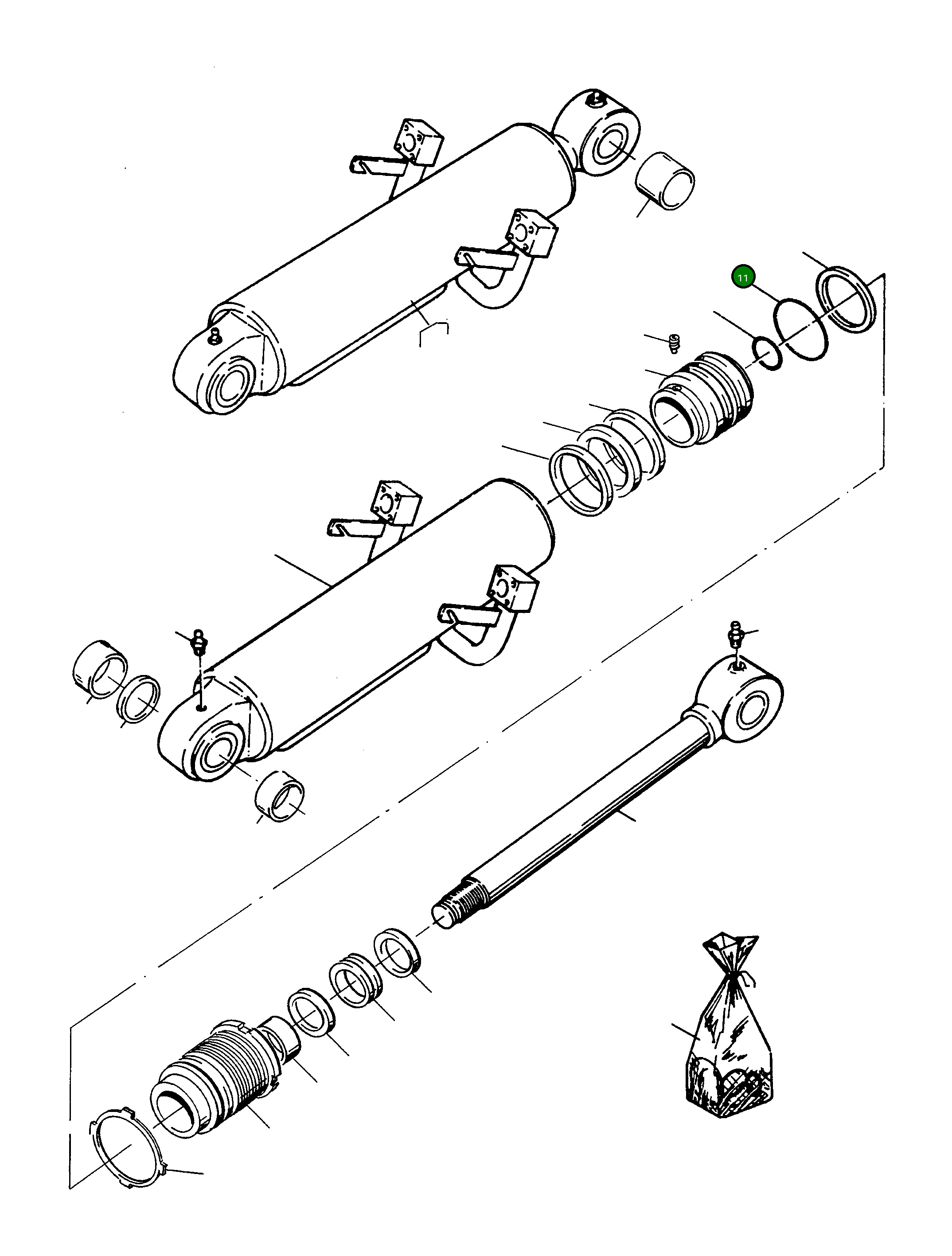 11