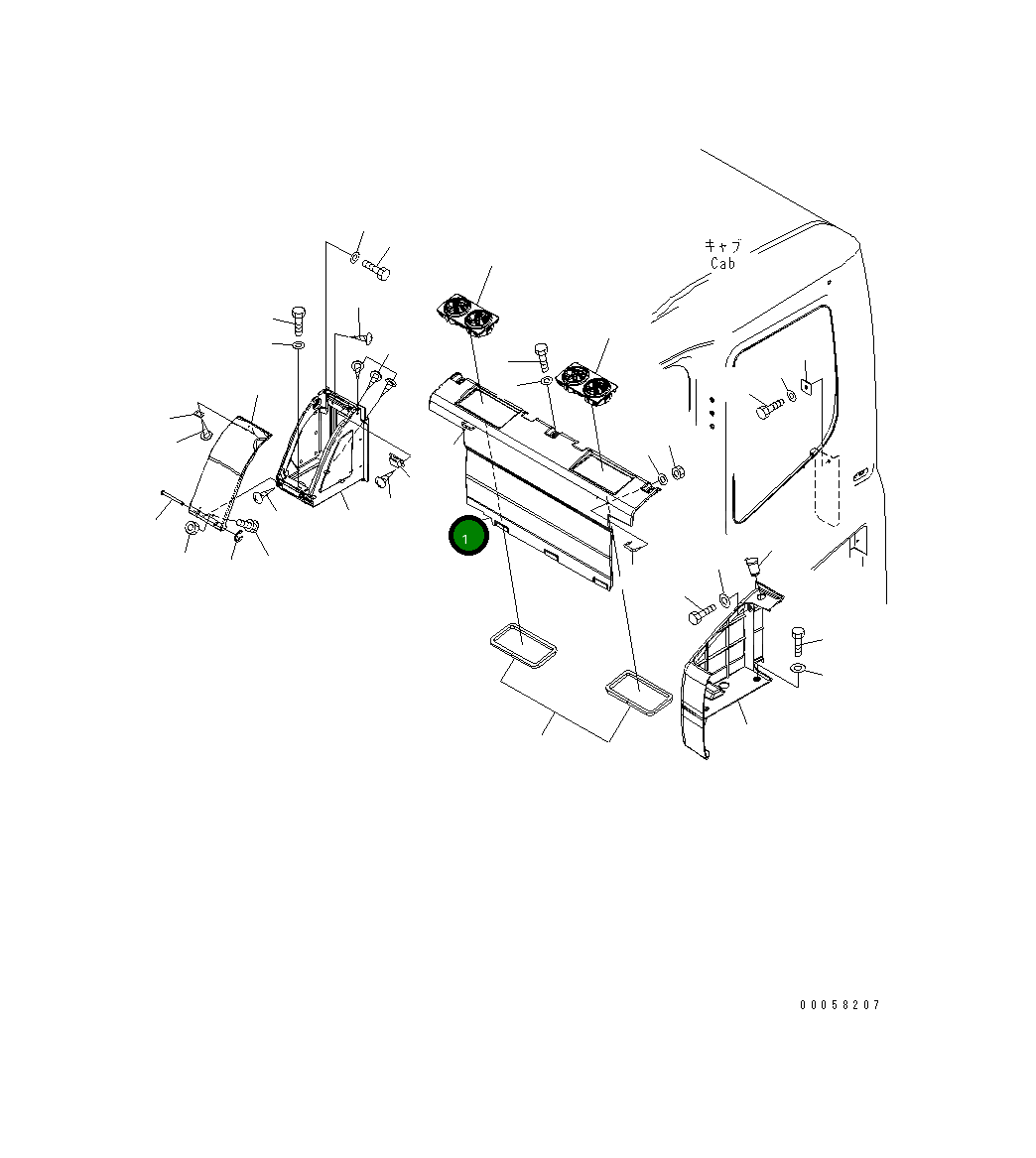 キャブ
Cab

1

00058207