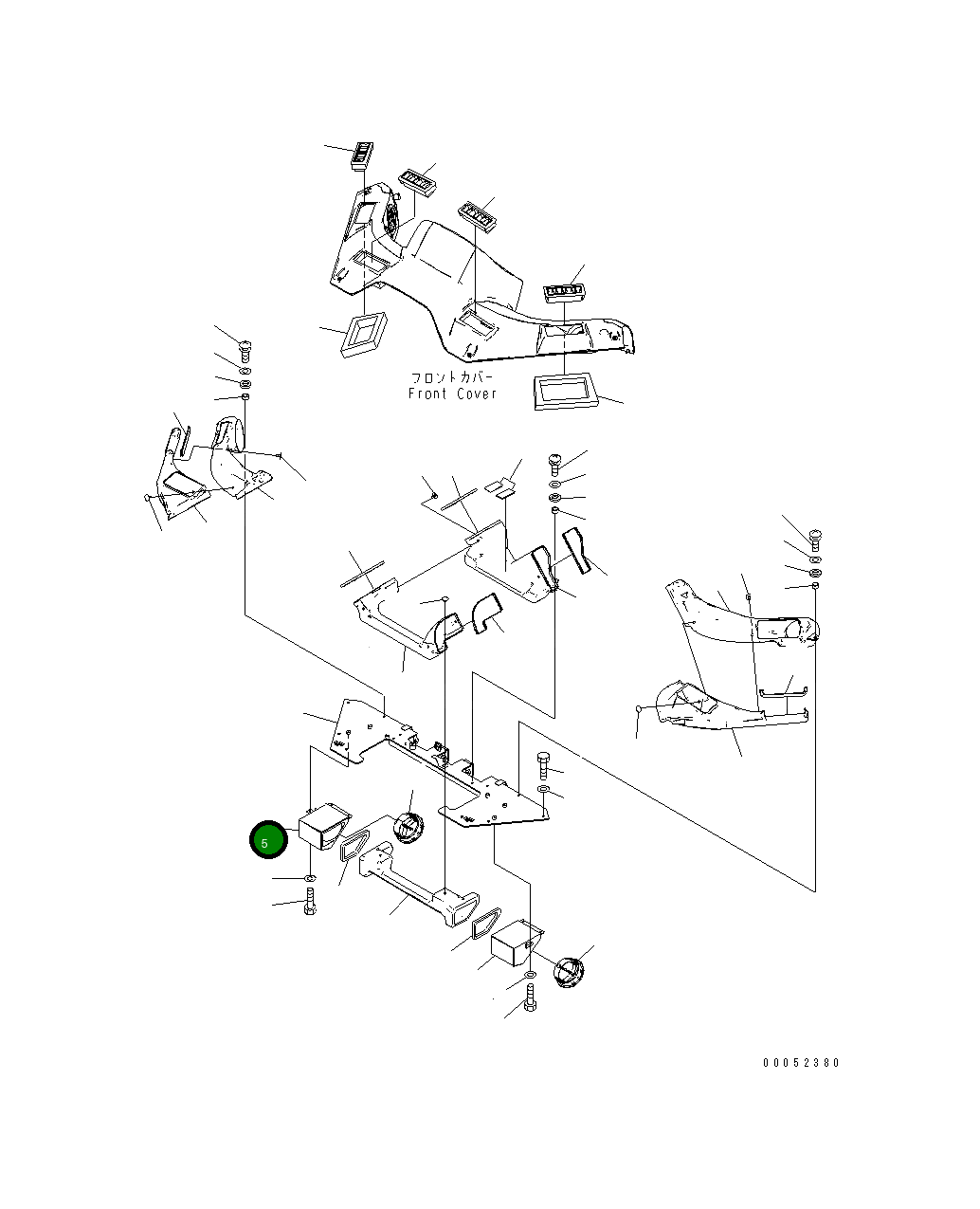 フロントカバー
Front Cover

5

00052380