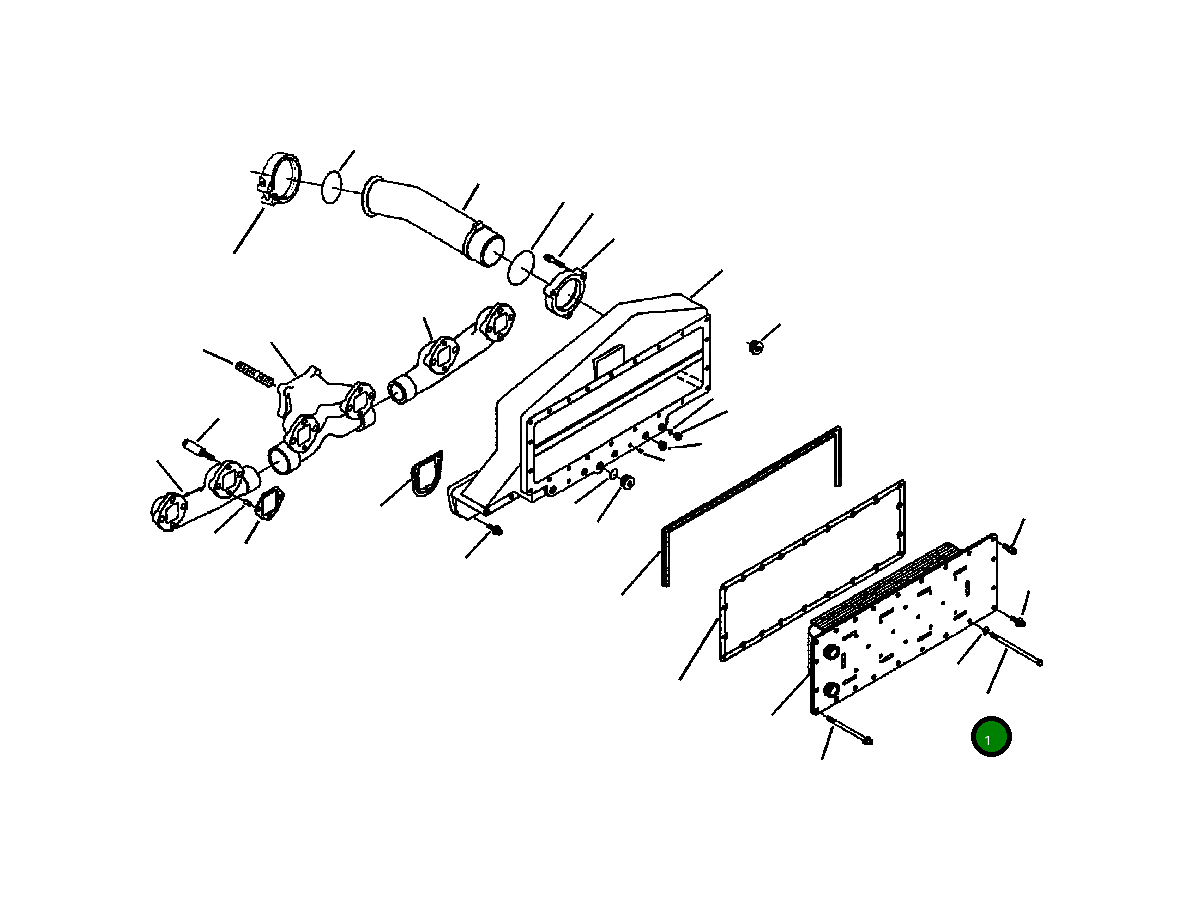 1