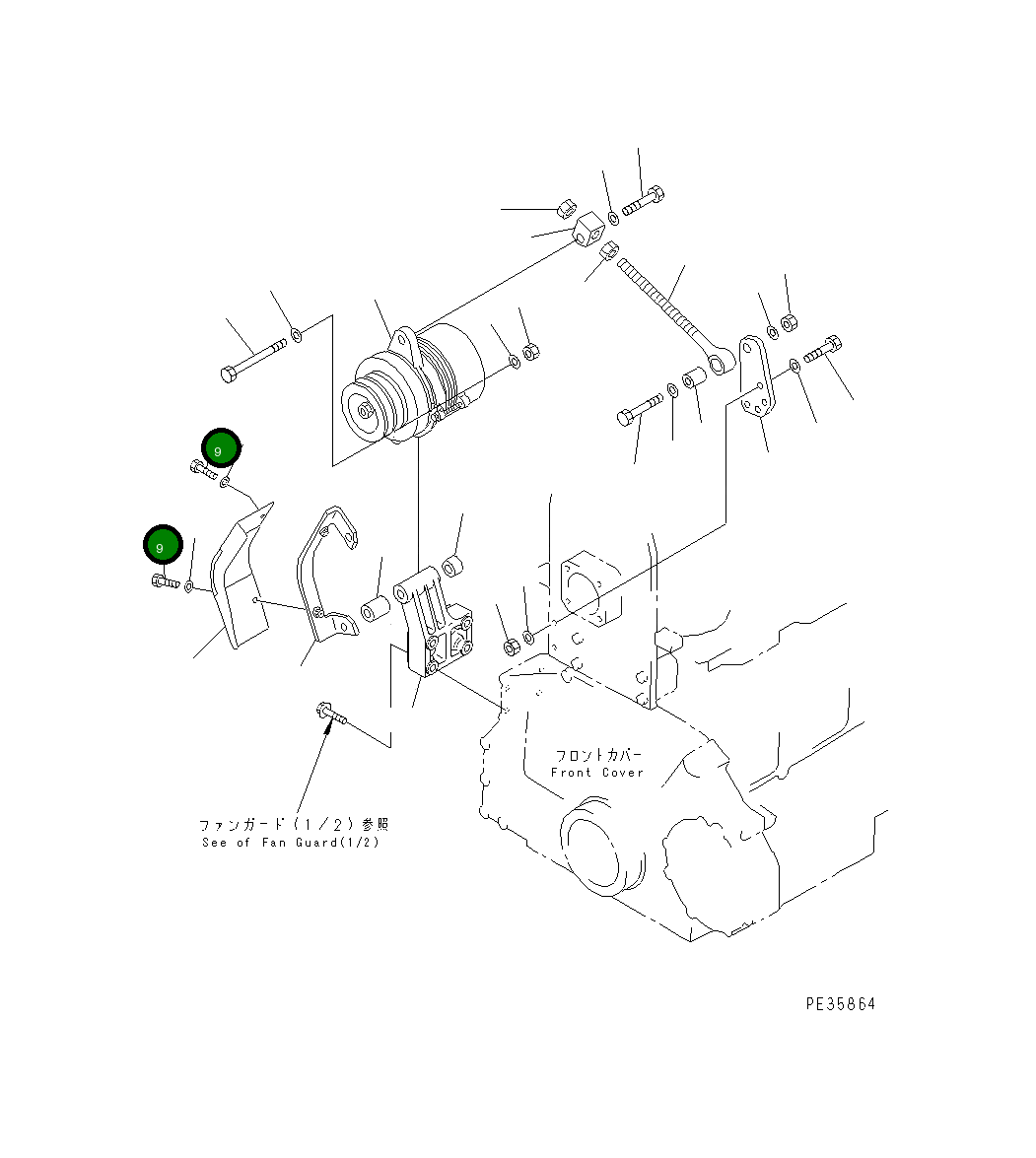 9

9

フロントカバー
Front Cover

ファンガード（1／2）参照
See of Fan Guard(1/2)

PE35864