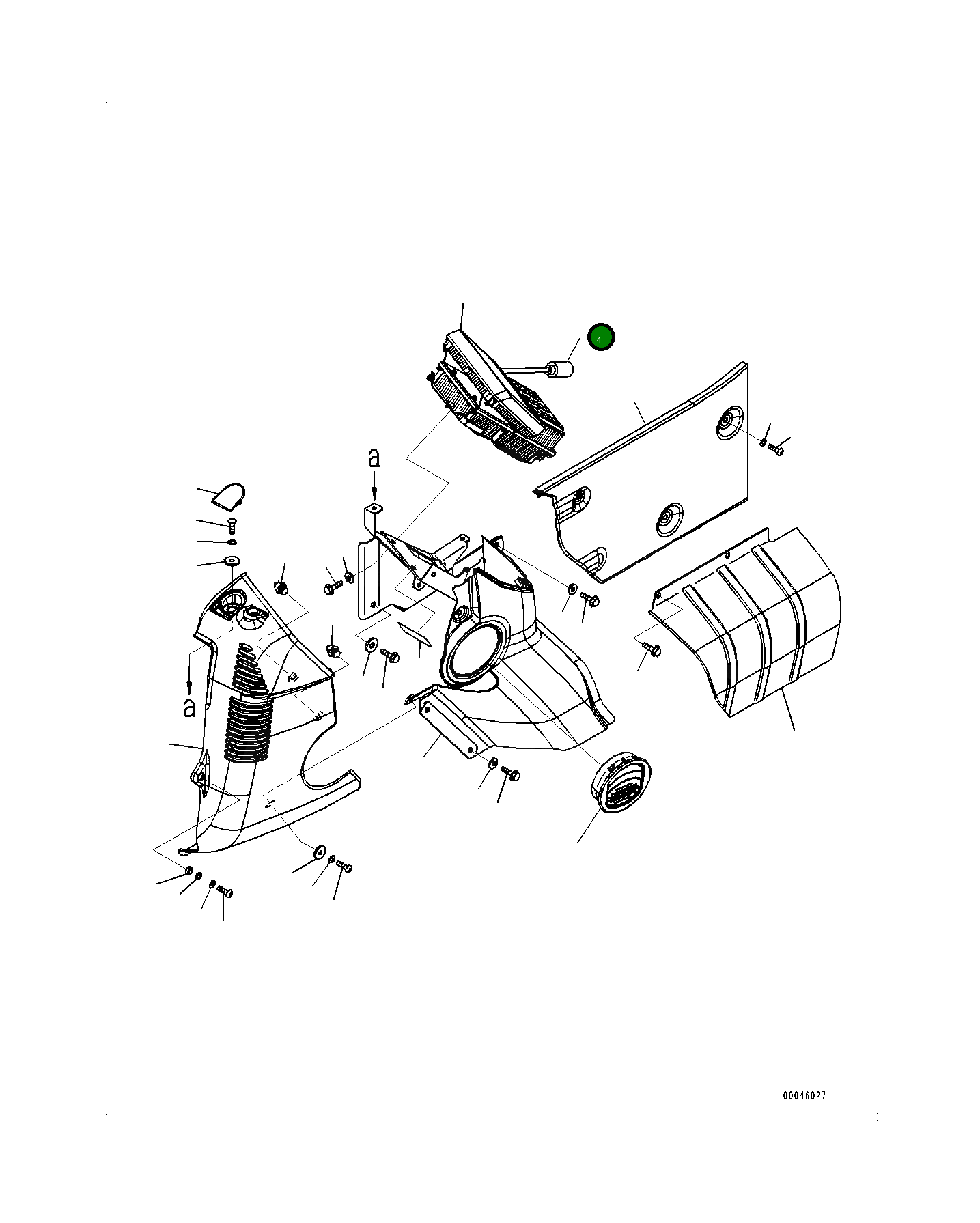 4

a

a

00046027