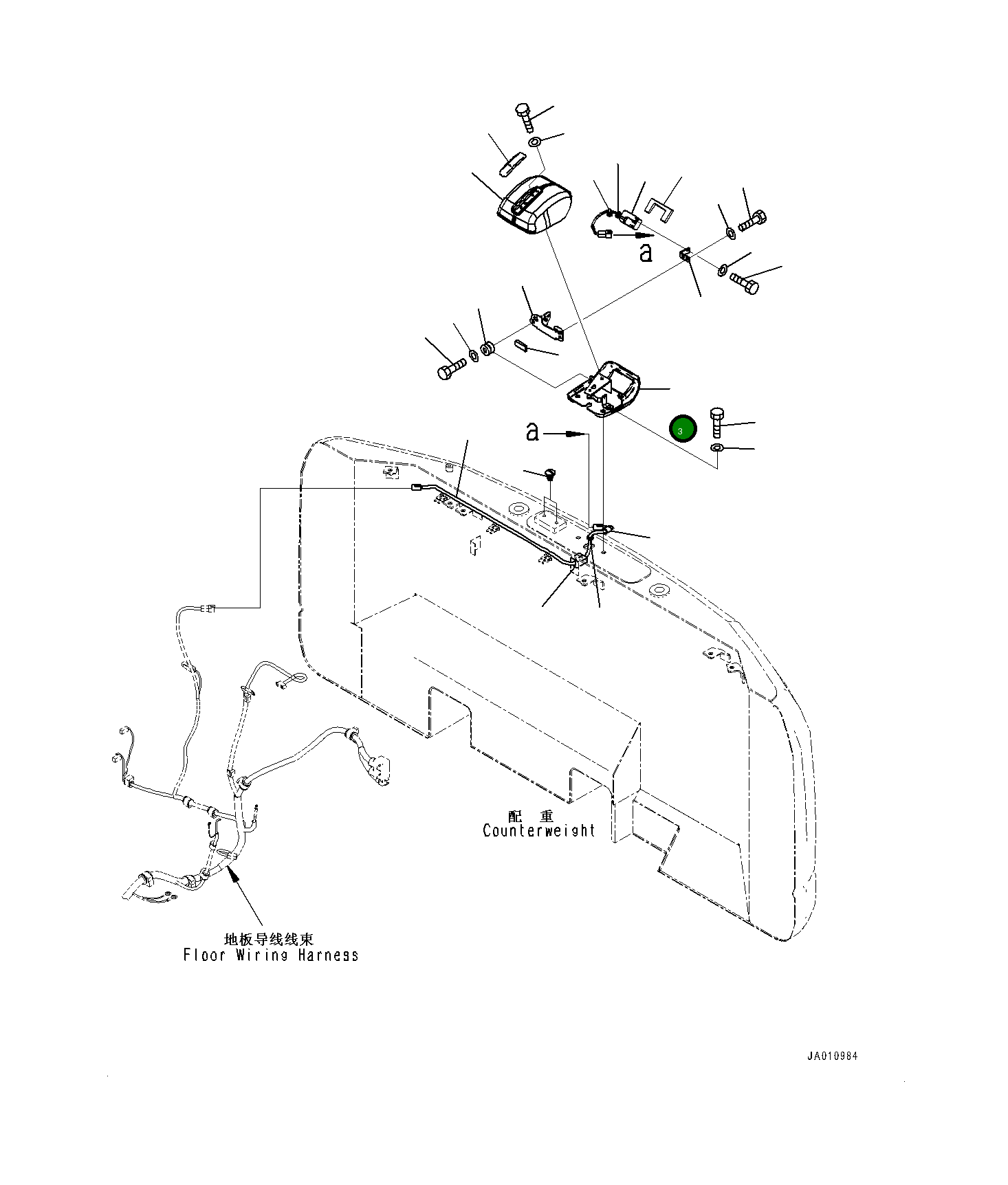 a

a

3

配 重
Counterweight

地板导线线束
Floor Wiring Harness

JA010984