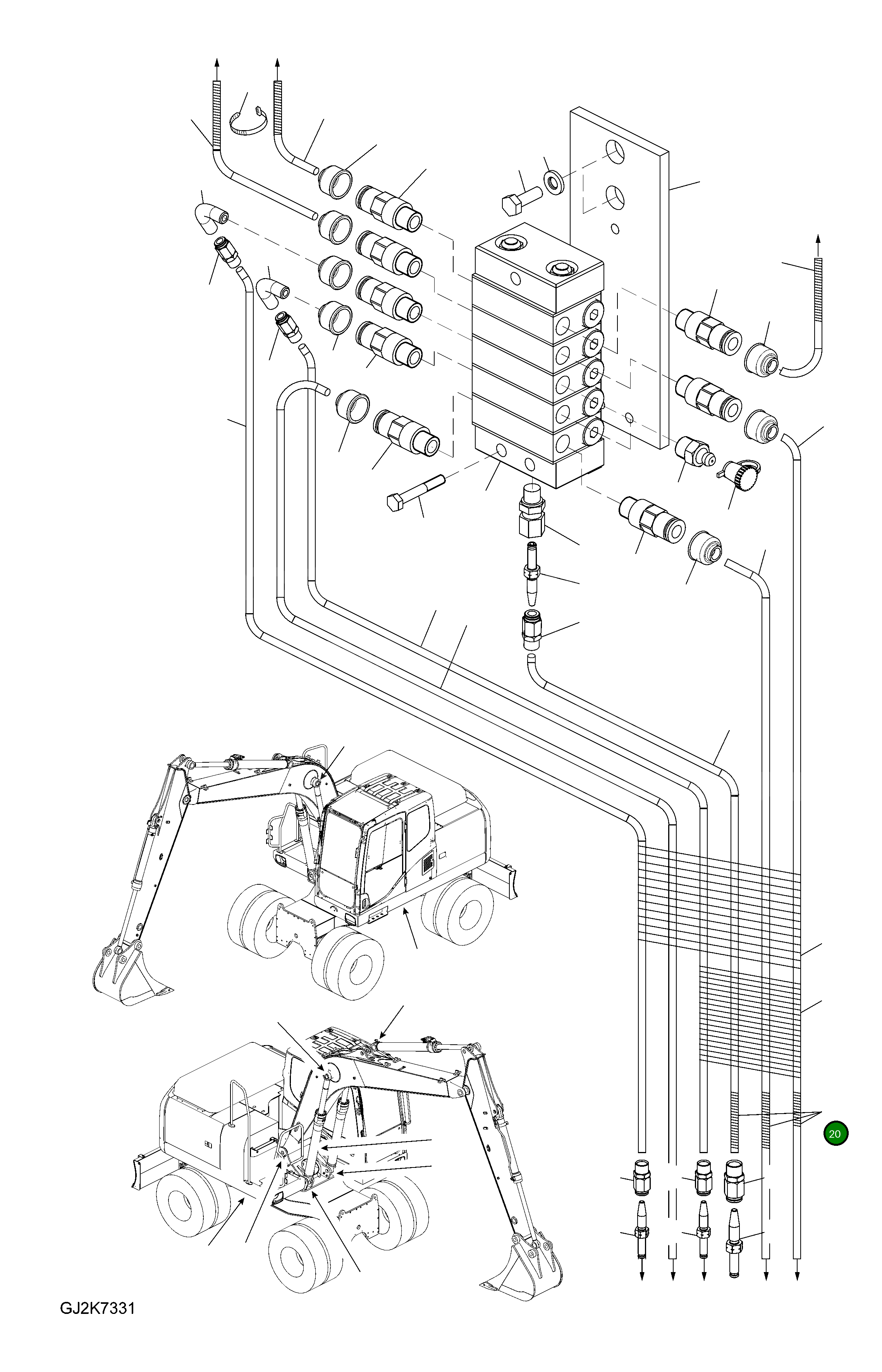 20

GJ2K7331