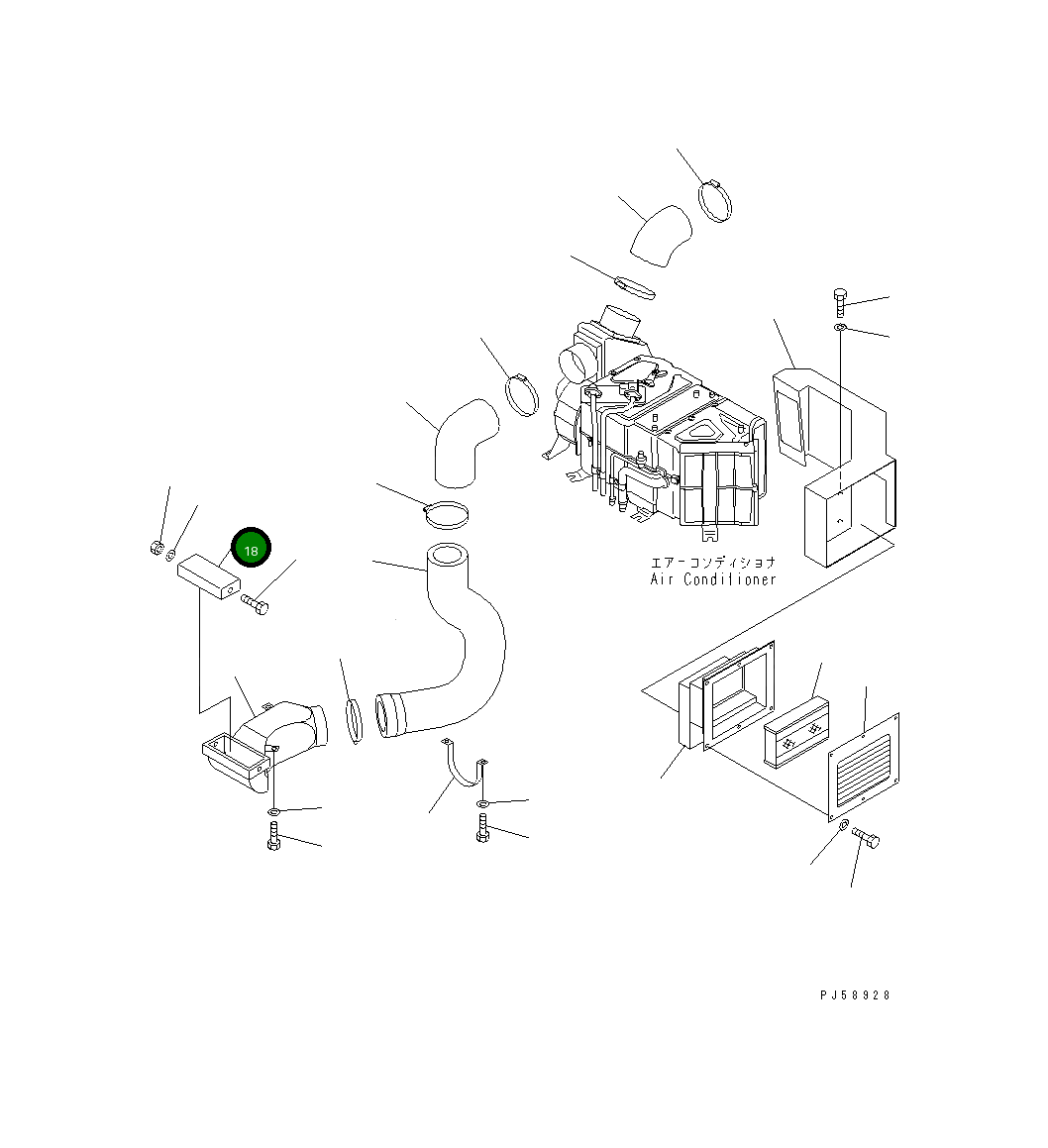 18

エアーコンディショナ
Air Conditioner

PJ58928