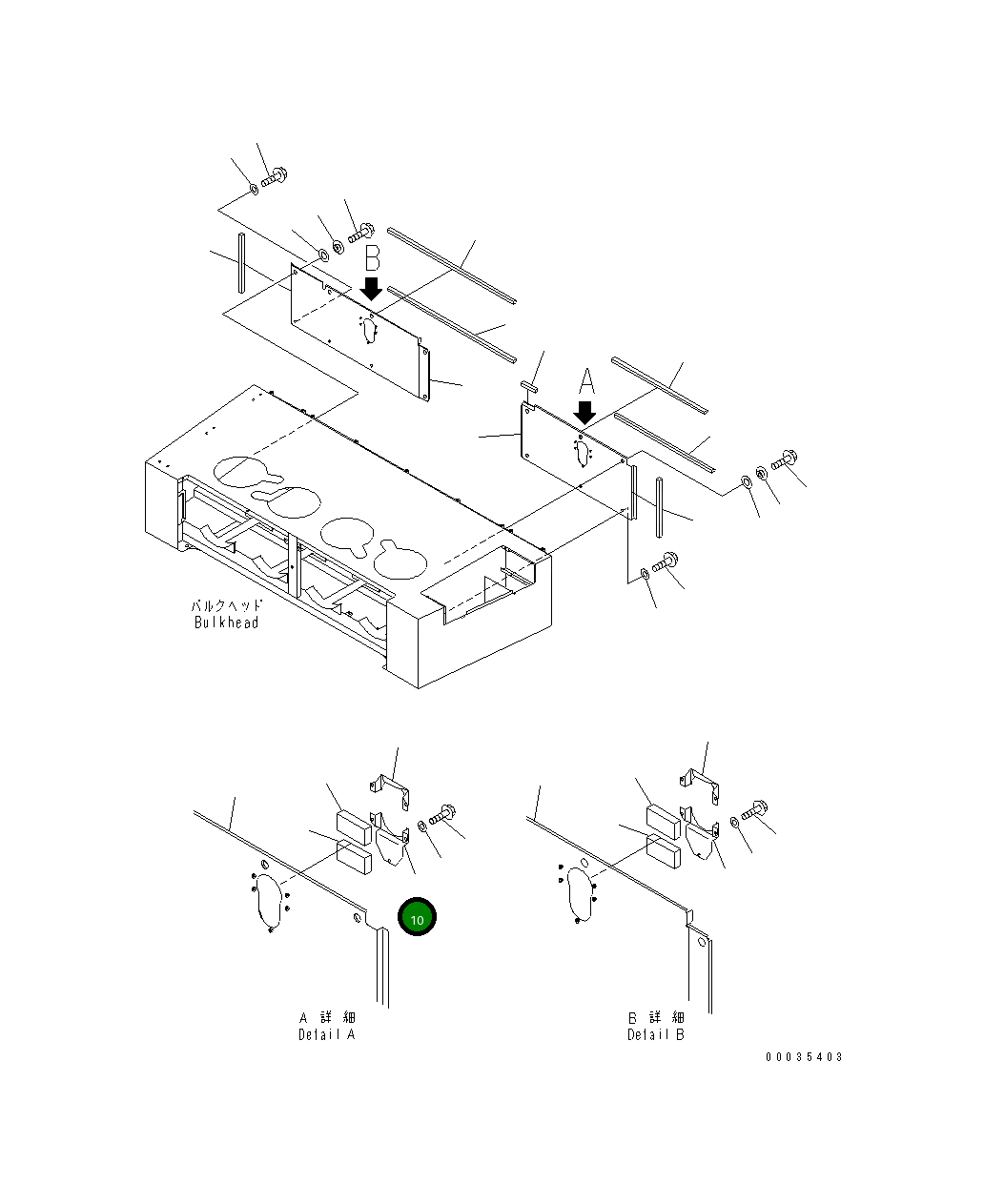 B

A

バルクヘッド
Bulkhead

10

A 詳 細
Detail A

B 詳 細
Detail B

00035403